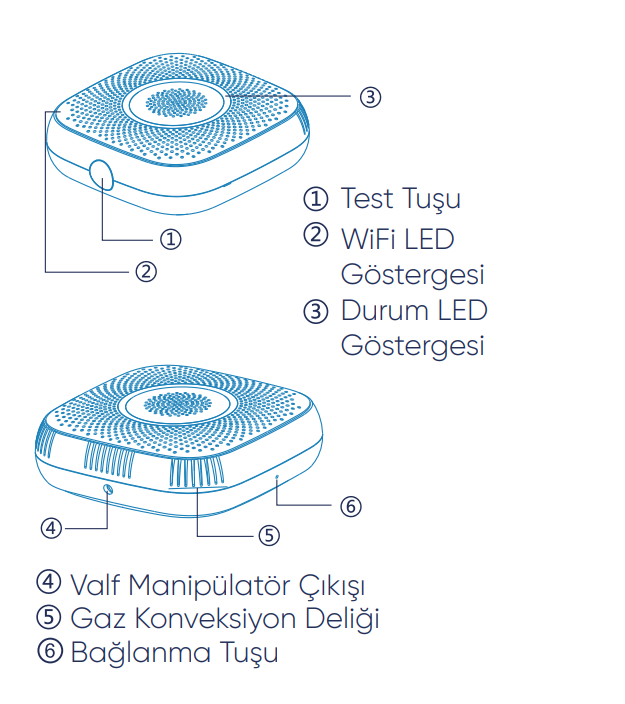 ③

①

②

① Test Tuşu
② WiFi LED Göstergesi
③ Durum LED Göstergesi

⑥

④

⑤

④ Valf Manipülatör Çıkışı
⑤ Gaz Konveksiyon Deliği
⑥ Bağlanma Tuşu