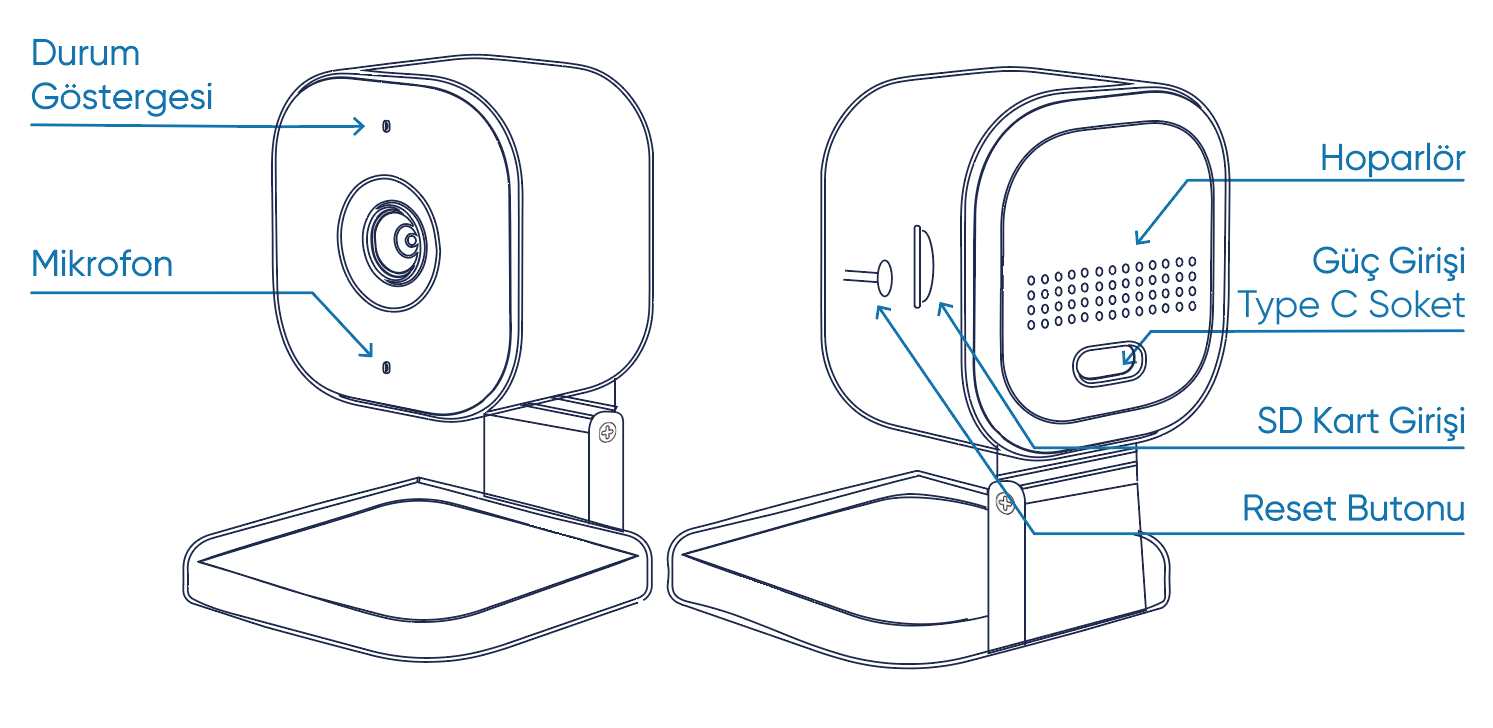 Durum Göstergesi

Mikrofon

Hoparlör

Güç Girişi Type C Soket

SD Kart Girişi

Reset Butonu