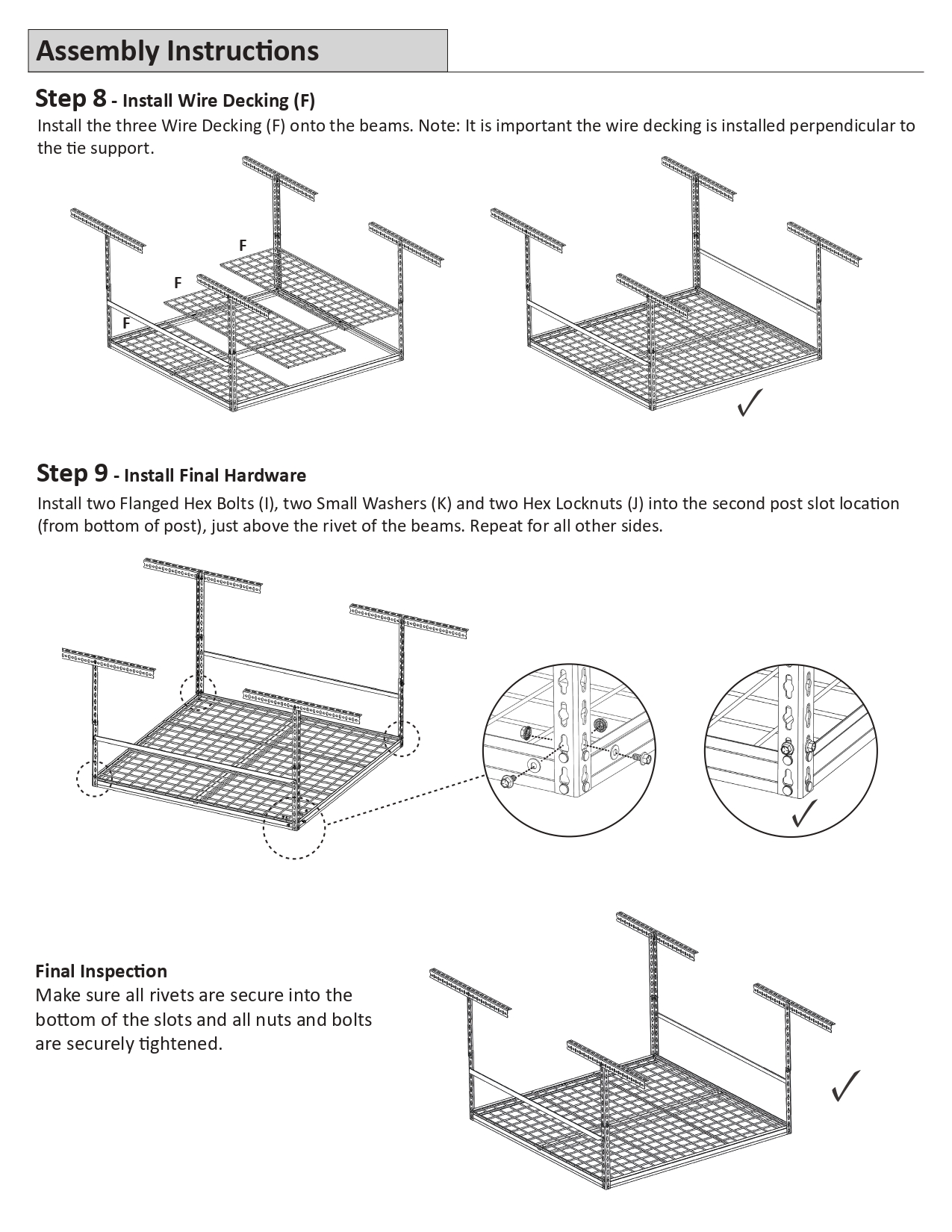 Assembly Instructions

Step 8 - Install Wire Decking (F)
Install the three Wire Decking (F) onto the beams. Note: It is important the wire decking is installed perpendicular to the tie support.

F
F
F

✓

Step 9 - Install Final Hardware
Install two Flanged Hex Bolts (I), two Small Washers (K) and two Hex Locknuts (J) into the second post slot location (from bottom of post), just above the rivet of the beams. Repeat for all other sides.

✓

Final Inspection
Make sure all rivets are secure into the bottom of the slots and all nuts and bolts are securely tightened.

✓