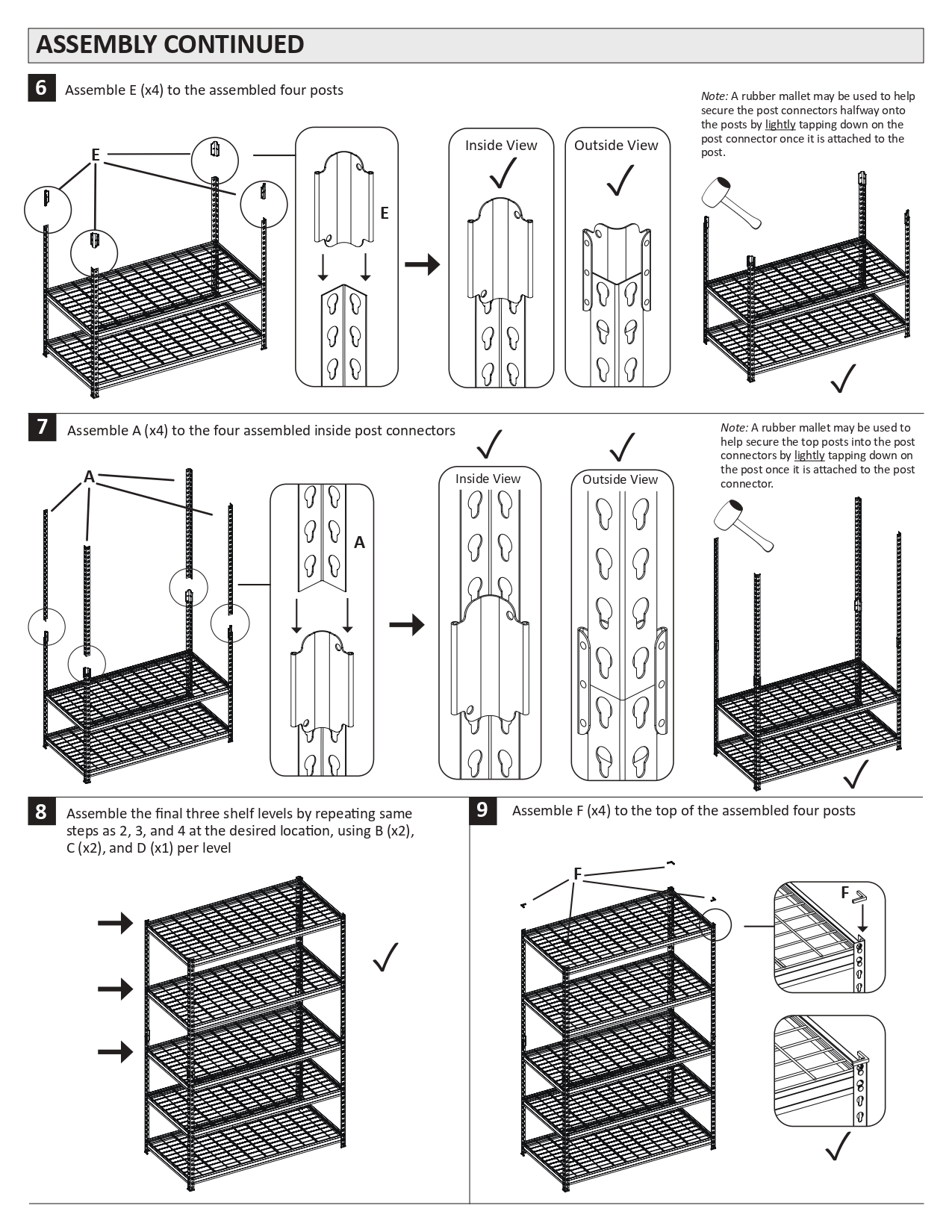 ASSEMBLY CONTINUED

6 Assemble E (x4) to the assembled four posts

E

E

Inside View

Outside View

Note: A rubber mallet may be used to help secure the post connectors halfway onto the posts by lightly tapping down on the post connector once it is attached to the post.

7 Assemble A (x4) to the four assembled inside post connectors

A

A

Inside View

Outside View

Note: A rubber mallet may be used to help secure the top posts into the post connectors by lightly tapping down on the post once it is attached to the post connector.

8 Assemble the final three shelf levels by repeating same steps as 2, 3, and 4 at the desired location, using B (x2), C (x2), and D (x1) per level

9 Assemble F (x4) to the top of the assembled four posts

F

F