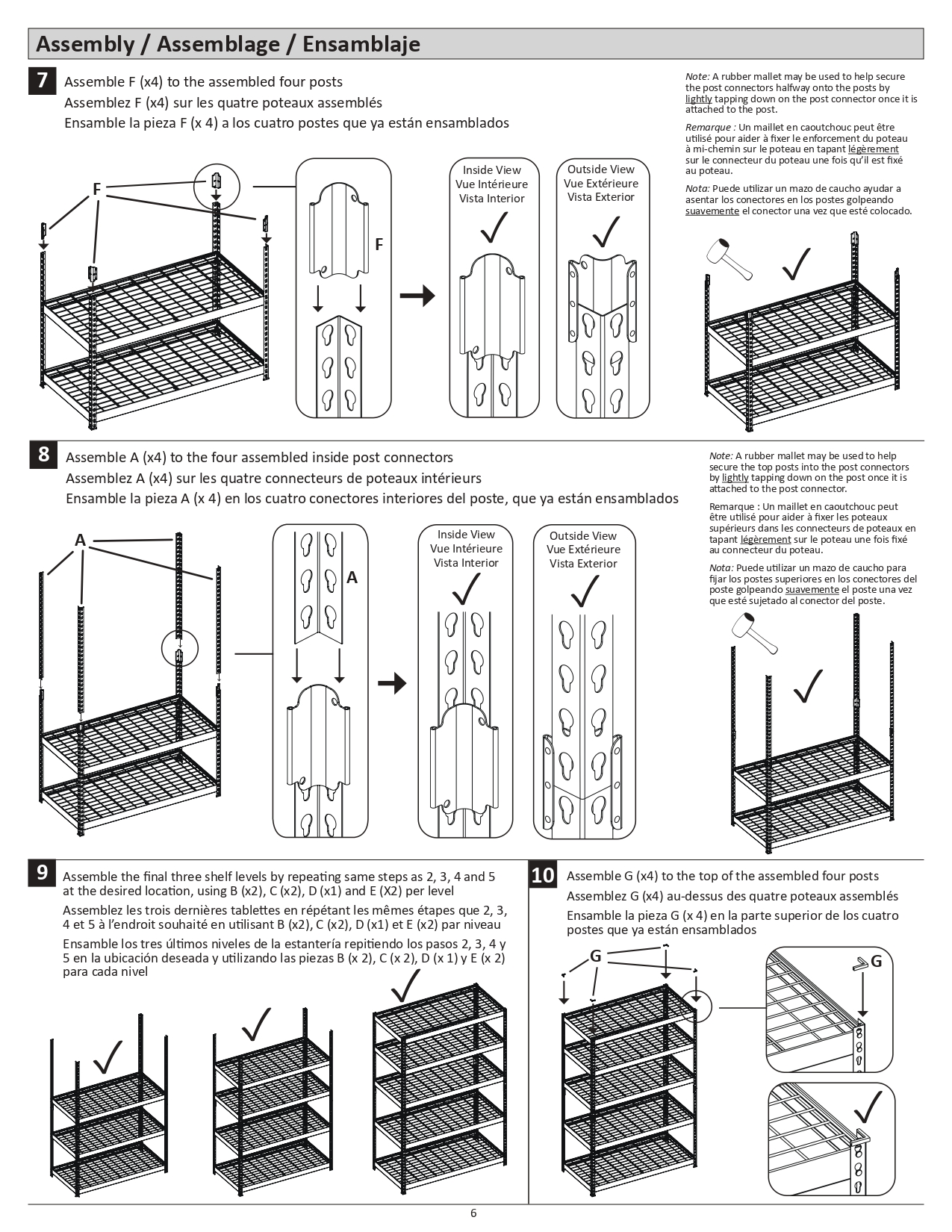 Assembly / Assemblage / Ensamblaje

7 Assemble F (x4) to the assembled four posts
Assemblez F (x4) sur les quatre poteaux assemblés
Ensamble la pieza F (x 4) a los cuatro postes que ya están ensamblados

Note: A rubber mallet may be used to help secure the post connectors halfway onto the posts by lightly tapping down on the post connector once it is attached to the post.

Remarque : Un maillet en caoutchouc peut être utilisé pour aider à fixer le enforcement du poteau à mi-chemin sur le poteau en tapant légèrement sur le connecteur du poteau une fois qu'il est fixé au poteau.

Nota: Puede utilizar un mazo de caucho ayudar a asentar los conectores en los postes golpeando suavemente el conector una vez que esté colocado.

F

F

Inside View
Vue Intérieure
Vista Interior

Outside View
Vue Extérieure
Vista Exterior

8 Assemble A (x4) to the four assembled inside post connectors
Assemblez A (x4) sur les quatre connecteurs de poteaux intérieurs
Ensamble la pieza A (x 4) en los cuatro conectores interiores del poste, que ya están ensamblados

Note: A rubber mallet may be used to help secure the top posts into the post connectors by lightly tapping down on the post once it is attached to the post connector.

Remarque : Un maillet en caoutchouc peut être utilisé pour aider à fixer les poteaux supérieurs dans les connecteurs de poteaux en tapant légèrement sur le poteau une fois fixé au connecteur du poteau.

Nota: Puede utilizar un mazo de caucho para fijar los postes superiores en los conectores del poste golpeando suavemente el poste una vez que esté sujetado al conector del poste.

A

A

Inside View
Vue Intérieure
Vista Interior

Outside View
Vue Extérieure
Vista Exterior

9 Assemble the final three shelf levels by repeating same steps as 2, 3, 4 and 5 at the desired location, using B (x2), C (x2), D (x1) and E (X2) per level
Assemblez les trois dernières tablettes en répétant les mêmes étapes que 2, 3, 4 et 5 à l'endroit souhaité en utilisant B (x2), C (x2), D (x1) et E (x2) par niveau
Ensamble los tres últimos niveles de la estantería repitiendo los pasos 2, 3, 4 y 5 en la ubicación deseada y utilizando las piezas B (x 2), C (x 2), D (x 1) y E (x 2) para cada nivel

10 Assemble G (x4) to the top of the assembled four posts
Assemblez G (x4) au-dessus des quatre poteaux assemblés
Ensamble la pieza G (x 4) en la parte superior de los cuatro postes que ya están ensamblados

G

G

6