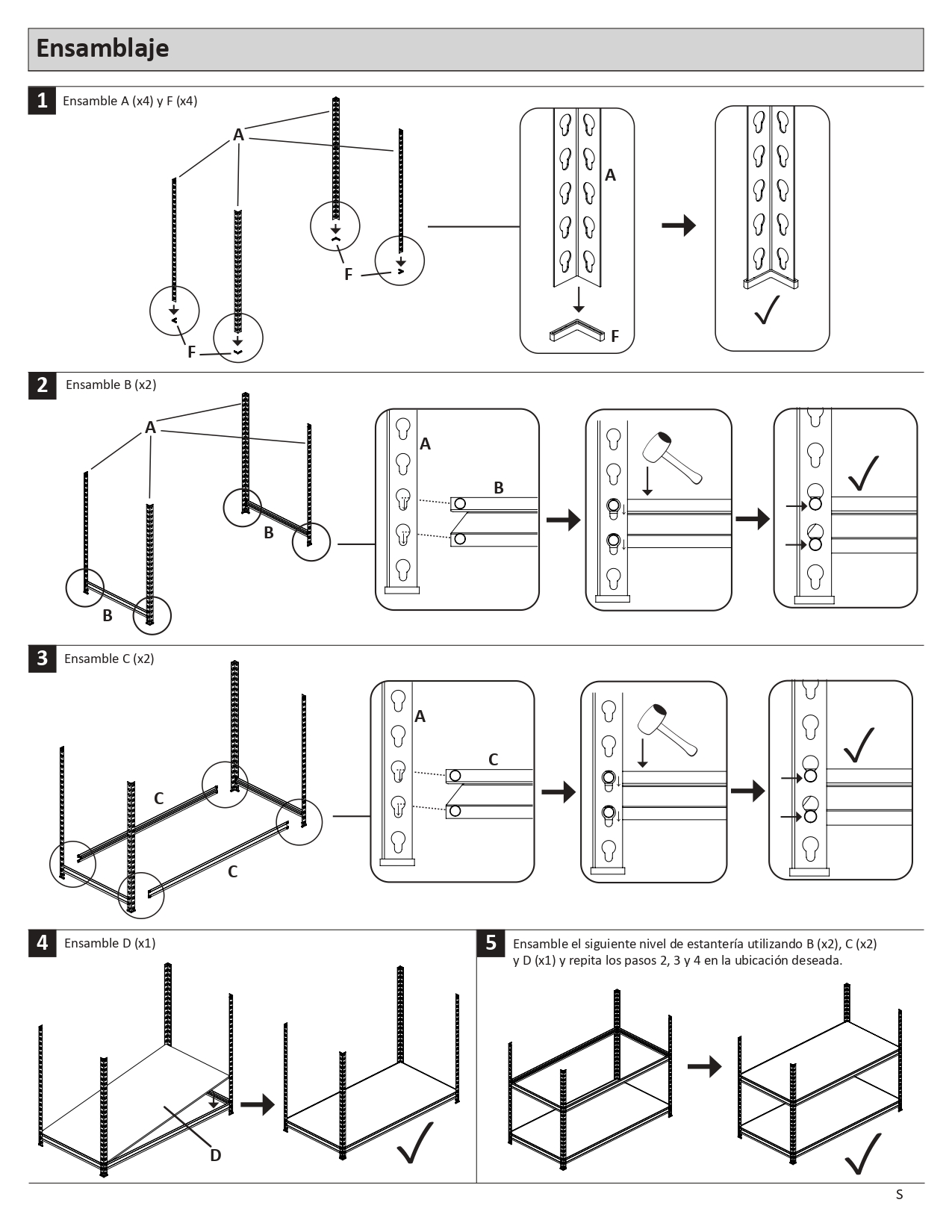 Ensamblaje

1 Ensamble A (x4) y F (x4)

A

F

F

A

F

2 Ensamble B (x2)

A

B

B

A

B

3 Ensamble C (x2)

C

C

A

C

4 Ensamble D (x1)

D

5 Ensamble el siguiente nivel de estantería utilizando B (x2), C (x2) y D (x1) y repita los pasos 2, 3 y 4 en la ubicación deseada.

S