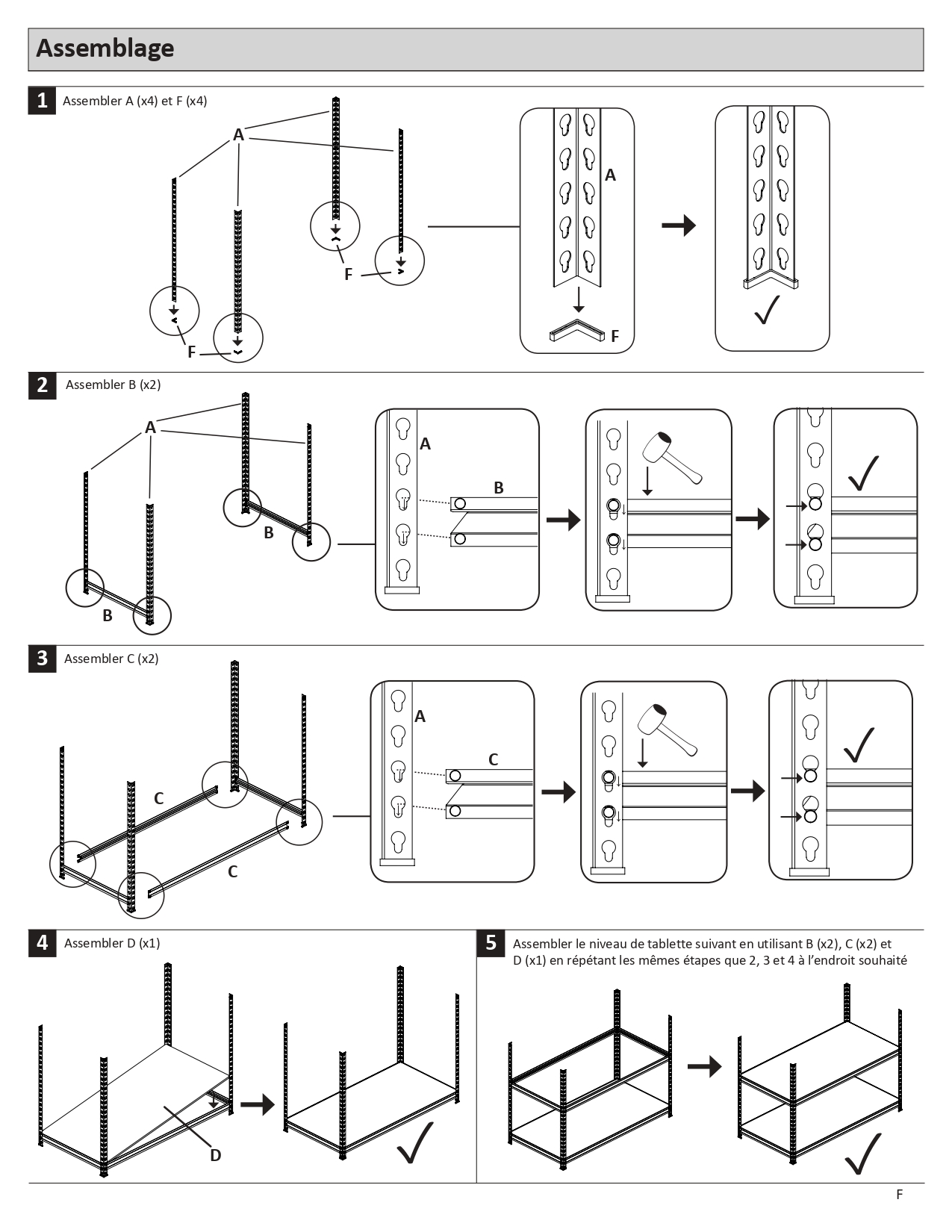 Assemblage

1 Assembler A (x4) et F (x4)

A

F

F

A

F

2 Assembler B (x2)

A

B

B

A

B

3 Assembler C (x2)

C

C

A

C

4 Assembler D (x1)

D

5 Assembler le niveau de tablette suivant en utilisant B (x2), C (x2) et D (x1) en répétant les mêmes étapes que 2, 3 et 4 à l'endroit souhaité

F