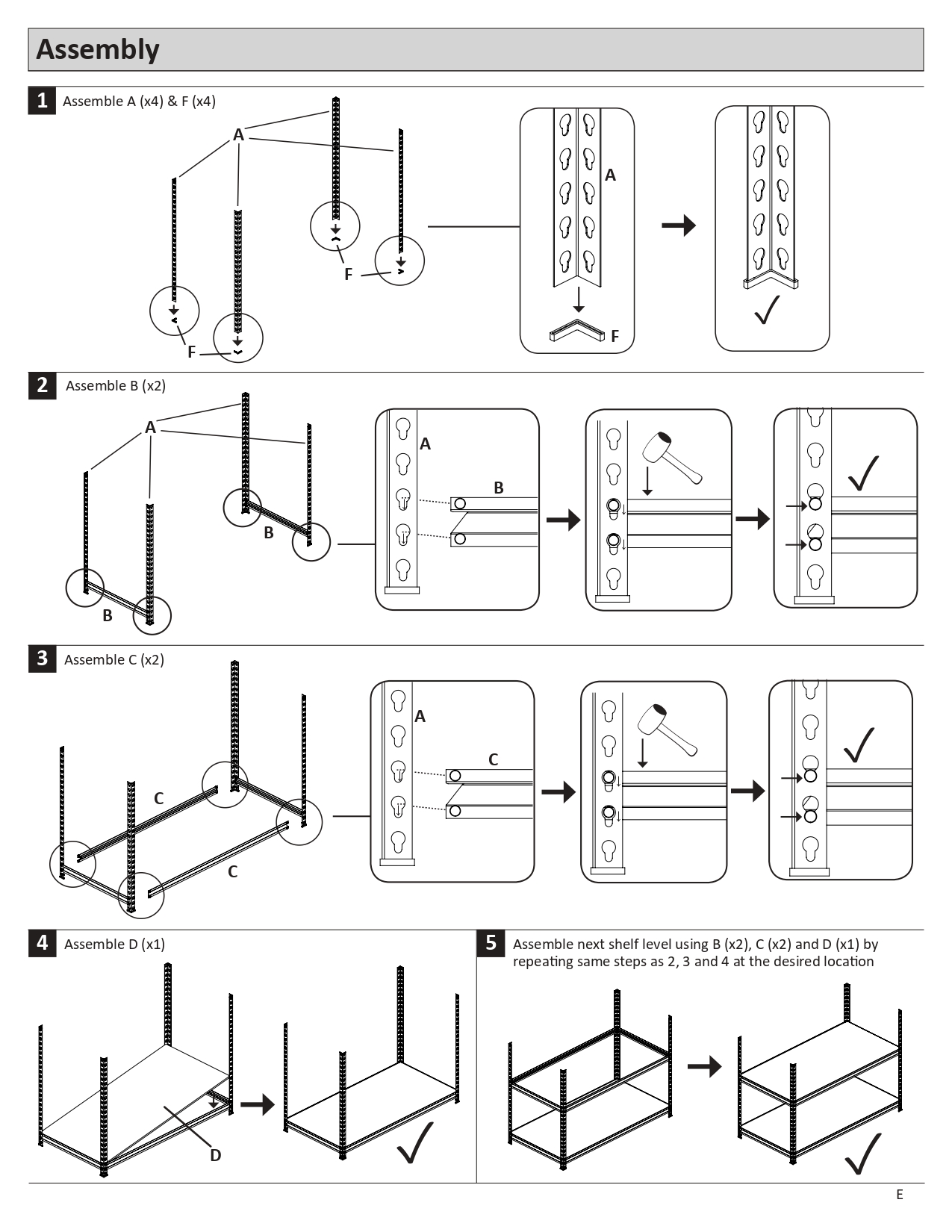 Assembly

1 Assemble A (x4) & F (x4)

A

F

F

A

F

2 Assemble B (x2)

A

B

B

A

B

3 Assemble C (x2)

C

C

A

C

4 Assemble D (x1)

D

5 Assemble next shelf level using B (x2), C (x2) and D (x1) by repeating same steps as 2, 3 and 4 at the desired location

E