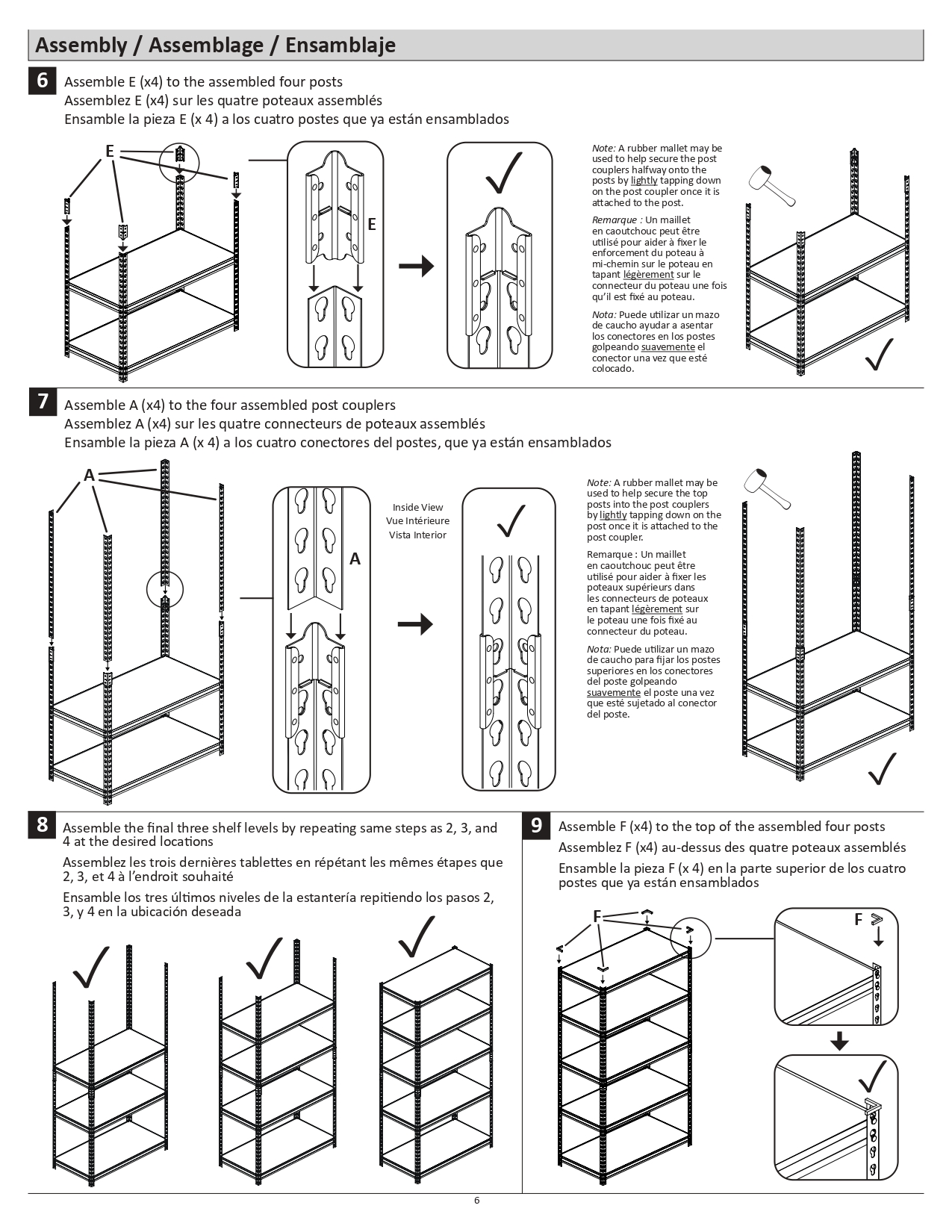 Assembly / Assemblage / Ensamblaje

6 Assemble E (x4) to the assembled four posts
Assemblez E (x4) sur les quatre poteaux assemblés
Ensamble la pieza E (x 4) a los cuatro postes que ya están ensamblados

E

E

Note: A rubber mallet may be used to help secure the post couplers halfway onto the posts by lightly tapping down on the post coupler once it is attached to the post.

Remarque : Un maillet en caoutchouc peut être utilisé pour aider à fixer le enforcement du poteau à mi-chemin sur le poteau en tapant légèrement sur le connecteur du poteau une fois qu'il est fixé au poteau.

Nota: Puede utilizar un mazo de caucho ayudar a asentar los conectores en los postes golpeando suavemente el conector una vez que esté colocado.

7 Assemble A (x4) to the four assembled post couplers
Assemblez A (x4) sur les quatre connecteurs de poteaux assemblés
Ensamble la pieza A (x 4) a los cuatro conectores del postes, que ya están ensamblados

A

Inside View
Vue Intérieure
Vista Interior

A

Note: A rubber mallet may be used to help secure the top posts into the post couplers by lightly tapping down on the post once it is attached to the post coupler.

Remarque : Un maillet en caoutchouc peut être utilisé pour aider à fixer les poteaux supérieurs dans les connecteurs de poteaux en tapant légèrement sur le poteau une fois fixé au connecteur du poteau.

Nota: Puede utilizar un mazo de caucho para fijar los postes superiores en los conectores del poste golpeando suavemente el poste una vez que esté sujetado al conector del poste.

8 Assemble the final three shelf levels by repeating same steps as 2, 3, and 4 at the desired locations

Assemblez les trois dernières tablettes en répétant les mêmes étapes que 2, 3, et 4 à l'endroit souhaité

Ensamble los tres últimos niveles de la estantería repitiendo los pasos 2, 3, y 4 en la ubicación deseada

9 Assemble F (x4) to the top of the assembled four posts
Assemblez F (x4) au-dessus des quatre poteaux assemblés
Ensamble la pieza F (x 4) en la parte superior de los cuatro postes que ya están ensamblados

F

F

6