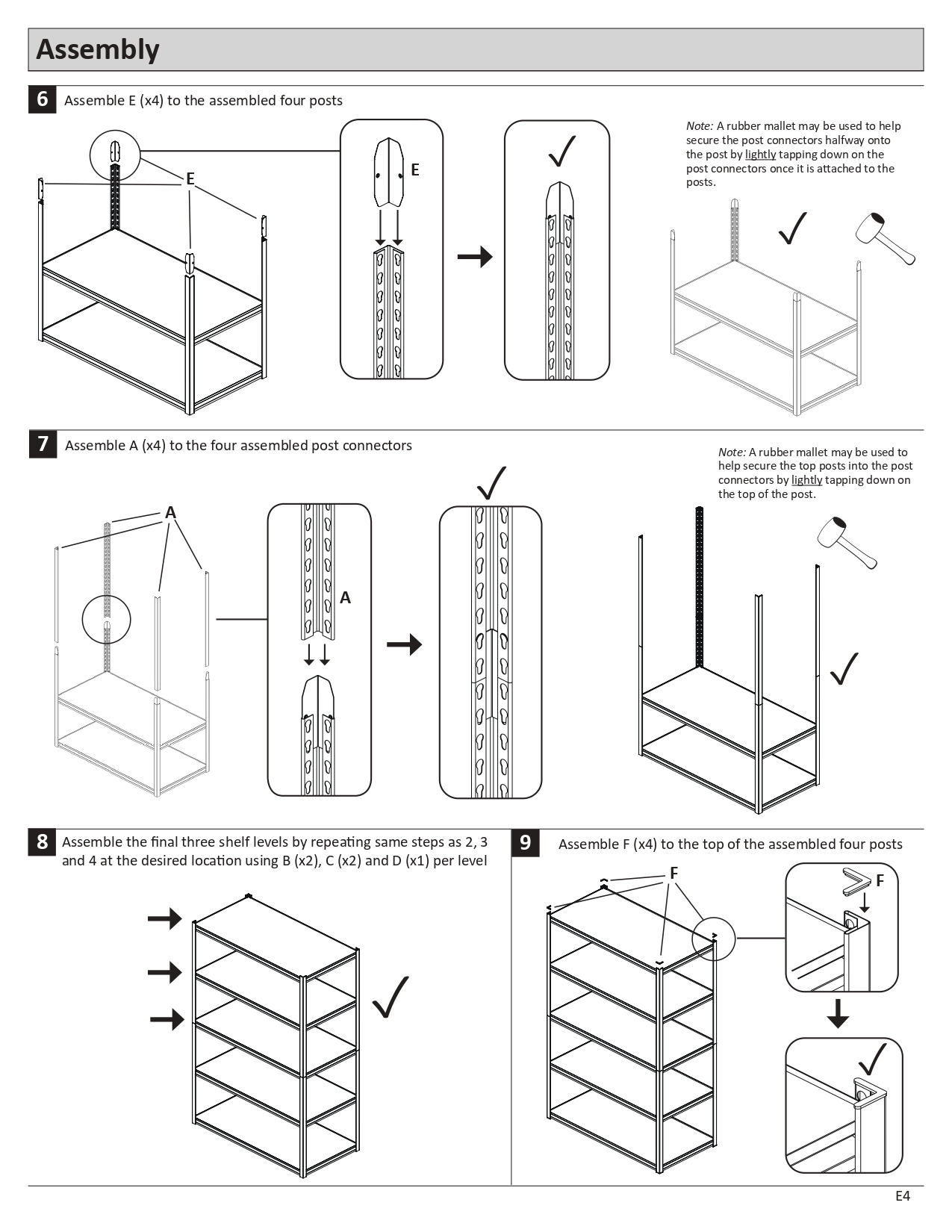 Assembly

6 Assemble E (x4) to the assembled four posts

E

E

Note: A rubber mallet may be used to help secure the post connectors halfway onto the post by lightly tapping down on the post connectors once it is attached to the posts.

7 Assemble A (x4) to the four assembled post connectors

A

A

Note: A rubber mallet may be used to help secure the top posts into the post connectors by lightly tapping down on the top of the post.

8 Assemble the final three shelf levels by repeating same steps as 2, 3 and 4 at the desired location using B (x2), C (x2) and D (x1) per level

9 Assemble F (x4) to the top of the assembled four posts

F

F

E4