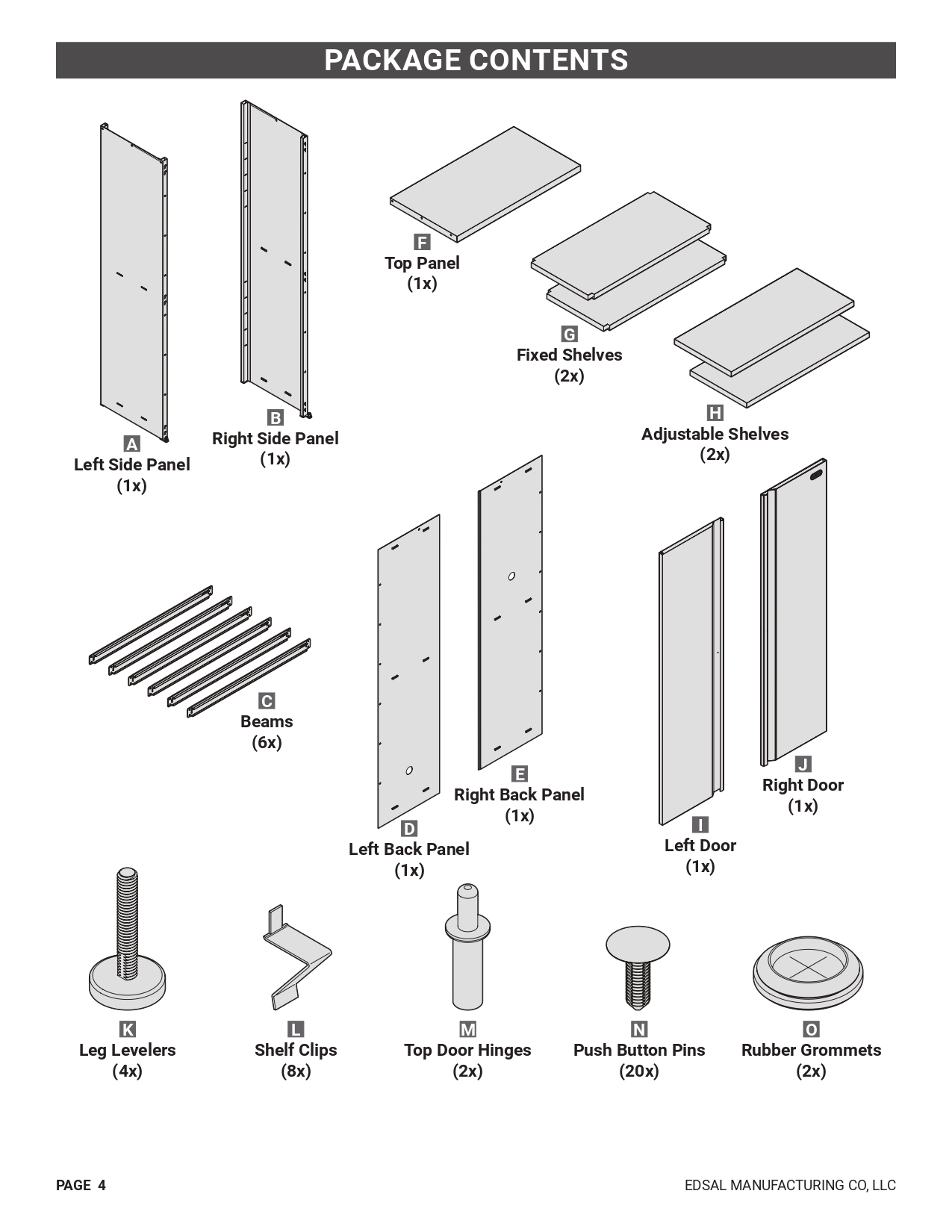 PACKAGE CONTENTS

A
Left Side Panel
(1x)

B
Right Side Panel
(1x)

F
Top Panel
(1x)

G
Fixed Shelves
(2x)

H
Adjustable Shelves
(2x)

C
Beams
(6x)

D
Left Back Panel
(1x)

E
Right Back Panel
(1x)

I
Left Door
(1x)

J
Right Door
(1x)

K
Leg Levelers
(4x)

L
Shelf Clips
(8x)

M
Top Door Hinges
(2x)

N
Push Button Pins
(20x)

O
Rubber Grommets
(2x)

PAGE 4

EDSAL MANUFACTURING CO, LLC