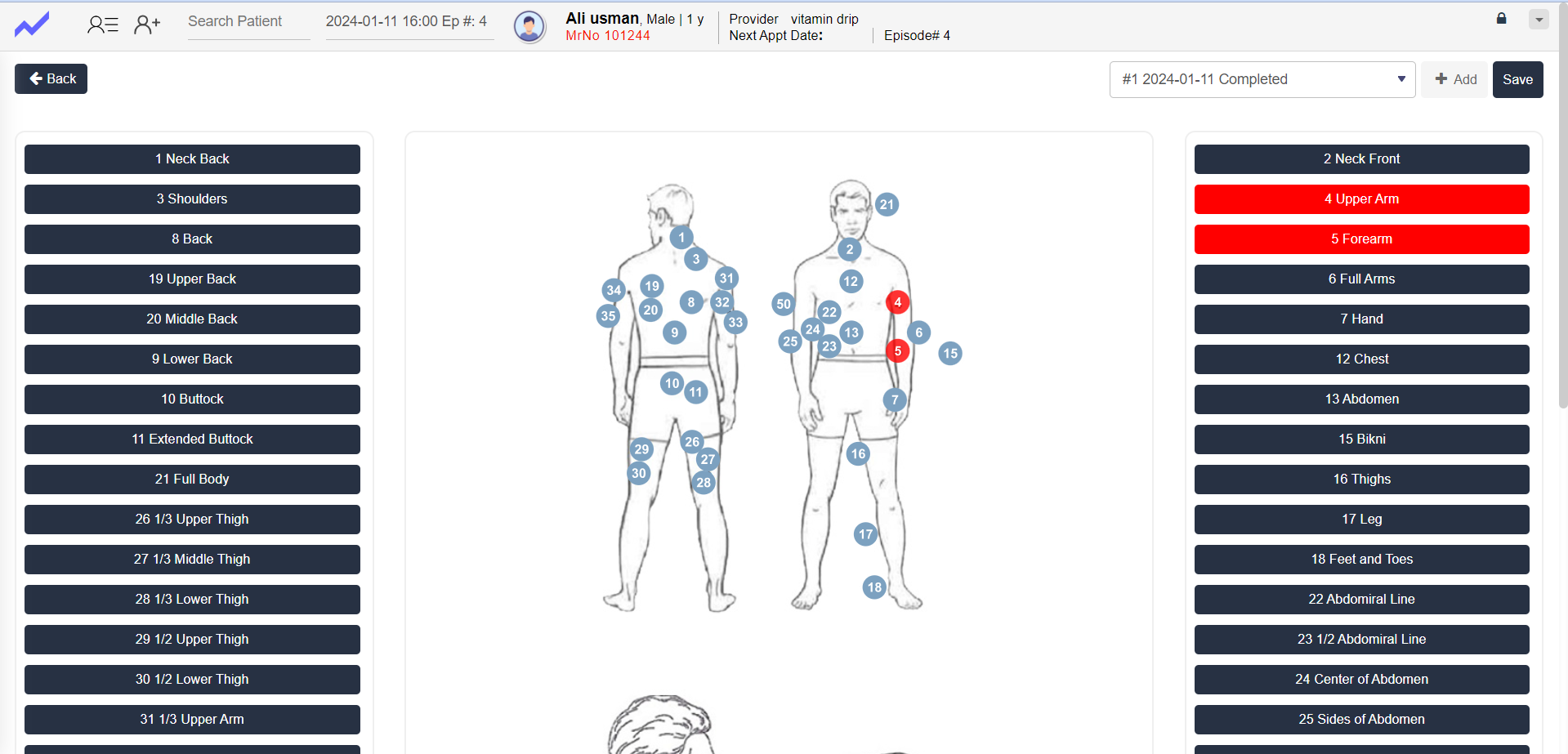 Search Patient

2024-01-11 16:00 Ep #: 4

Ali usman, Male | 1 y
MrNo 101244

Provider vitamin drip
Next Appt Date:

Episode# 4

Back

#1 2024-01-11 Completed

Add

Save

1 Neck Back
3 Shoulders
8 Back
19 Upper Back
20 Middle Back
9 Lower Back
10 Buttock
11 Extended Buttock
21 Full Body
26 1/3 Upper Thigh
27 1/3 Middle Thigh
28 1/3 Lower Thigh
29 1/2 Upper Thigh
30 1/2 Lower Thigh
31 1/3 Upper Arm

1 3 31 34 19 8 32 35 20 33 9 10 11 29 26 27 30 28

21 2 12 50 22 4 24 13 6 25 23 5 15 7 16 17 18

2 Neck Front
4 Upper Arm
5 Forearm
6 Full Arms
7 Hand
12 Chest
13 Abdomen
15 Bikni
16 Thighs
17 Leg
18 Feet and Toes
22 Abdomiral Line
23 1/2 Abdomiral Line
24 Center of Abdomen
25 Sides of Abdomen