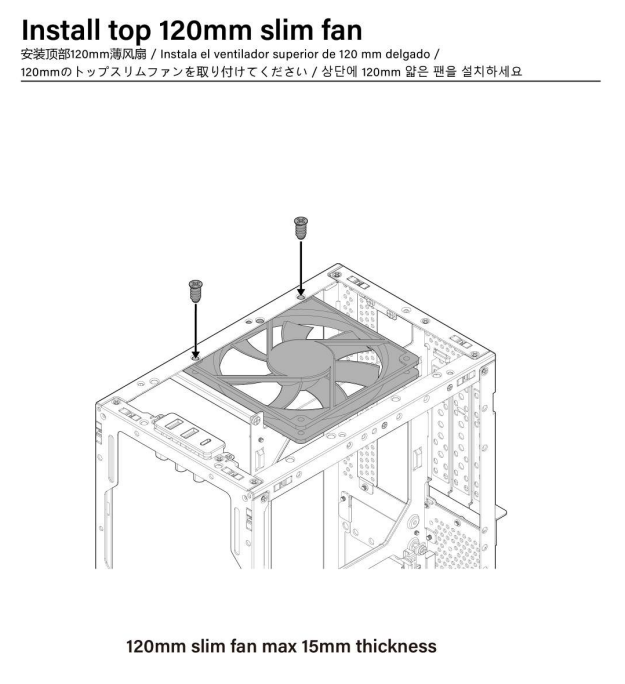 Install top 120mm slim fan

安装顶部120mm薄风扇 / Instala el ventilador superior de 120 mm delgado / 120mmのトップスリムファンを取り付けてください / 상단에 120mm 얇은 팬을 설치하세요

120mm slim fan max 15mm thickness