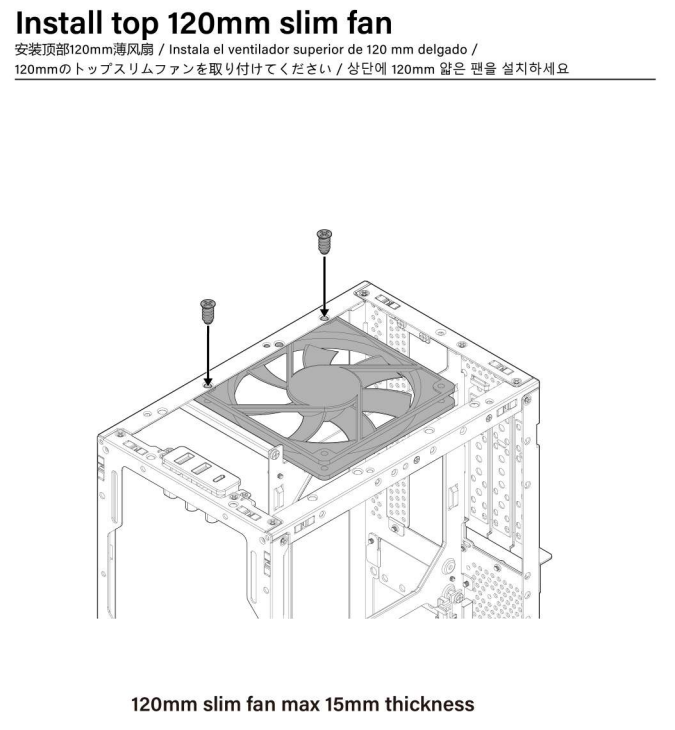 Install top 120mm slim fan

安装顶部120mm薄风扇 / Instala el ventilador superior de 120 mm delgado / 120mmのトップスリムファンを取り付けてください / 상단에 120mm 얇은 팬을 설치하세요

120mm slim fan max 15mm thickness