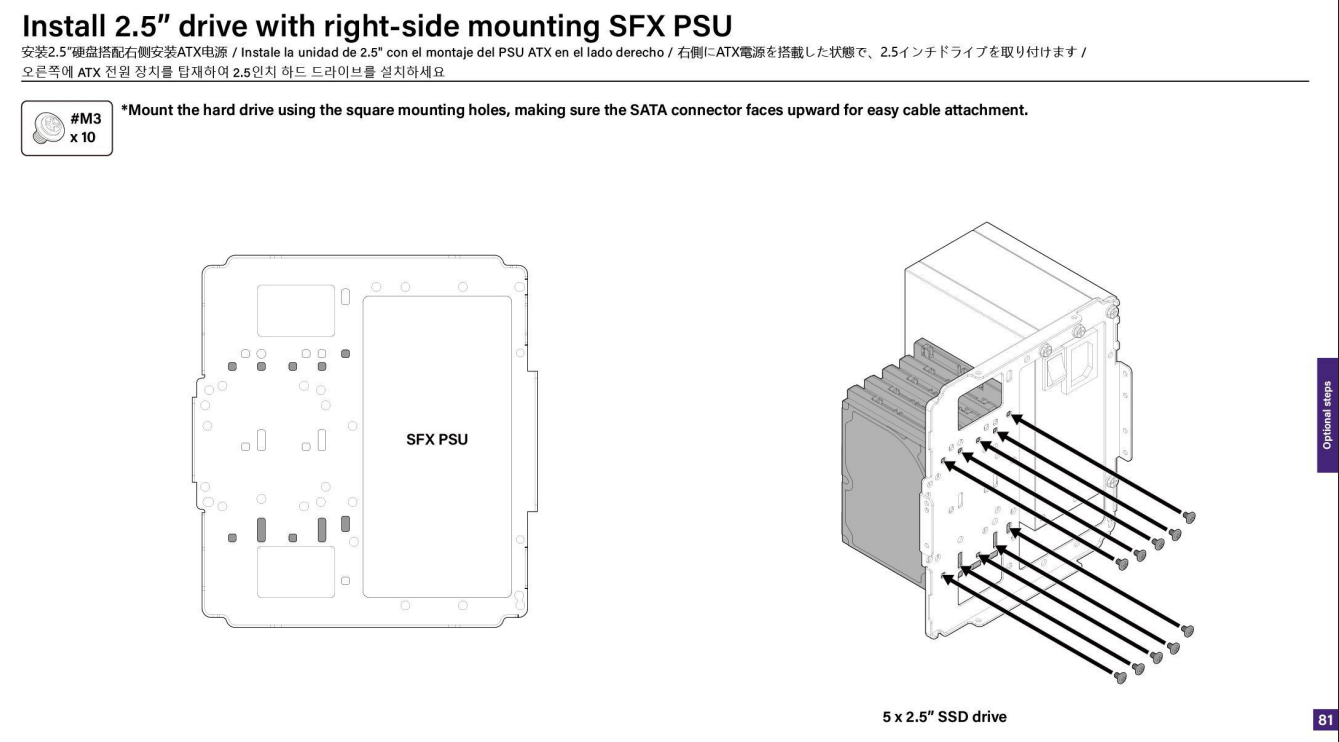 Install 2.5" drive with right-side mounting SFX PSU

安装2.5"硬盘搭配右侧安装ATX电源 / Instale la unidad de 2.5" con el montaje del PSU ATX en el lado derecho / 右側にATX電源を搭載した状態で、2.5インチドライブを取り付けます / 오른쪽에 ATX 전원 장치를 탑재하여 2.5인치 하드 드라이브를 설치하세요

#M3 x 10

*Mount the hard drive using the square mounting holes, making sure the SATA connector faces upward for easy cable attachment.

SFX PSU

5 x 2.5" SSD drive

Optional steps

81