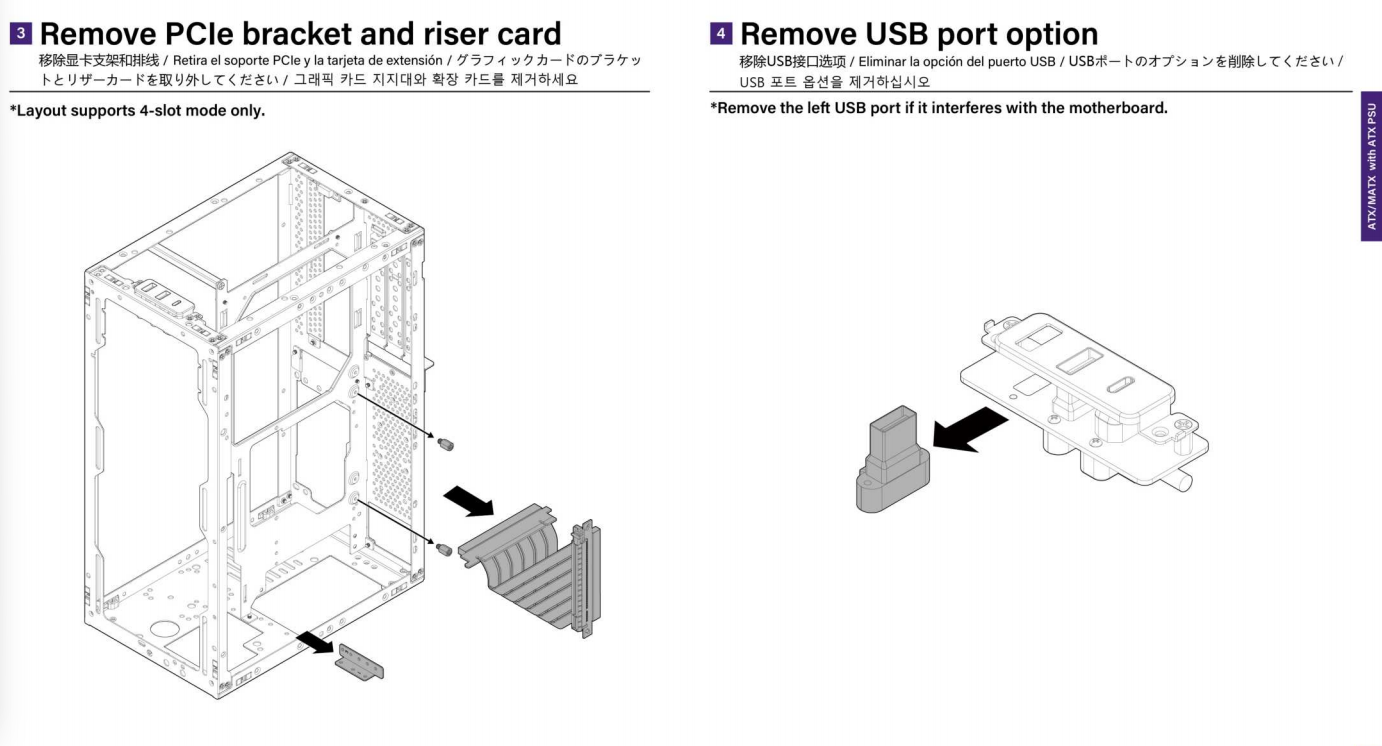 3 Remove PCIe bracket and riser card
移除显卡支架和排线 / Retira el soporte PCIe y la tarjeta de extensión / グラフィックカードのブラケットとリザーカードを取り外してください / 그래픽 카드 지지대와 확장 카드를 제거하세요

*Layout supports 4-slot mode only.

4 Remove USB port option
移除USB接口选项 / Eliminar la opción del puerto USB / USBポートのオプションを削除してください / USB 포트 옵션을 제거하십시오

*Remove the left USB port if it interferes with the motherboard.

ATX/MATX with ATX PSU