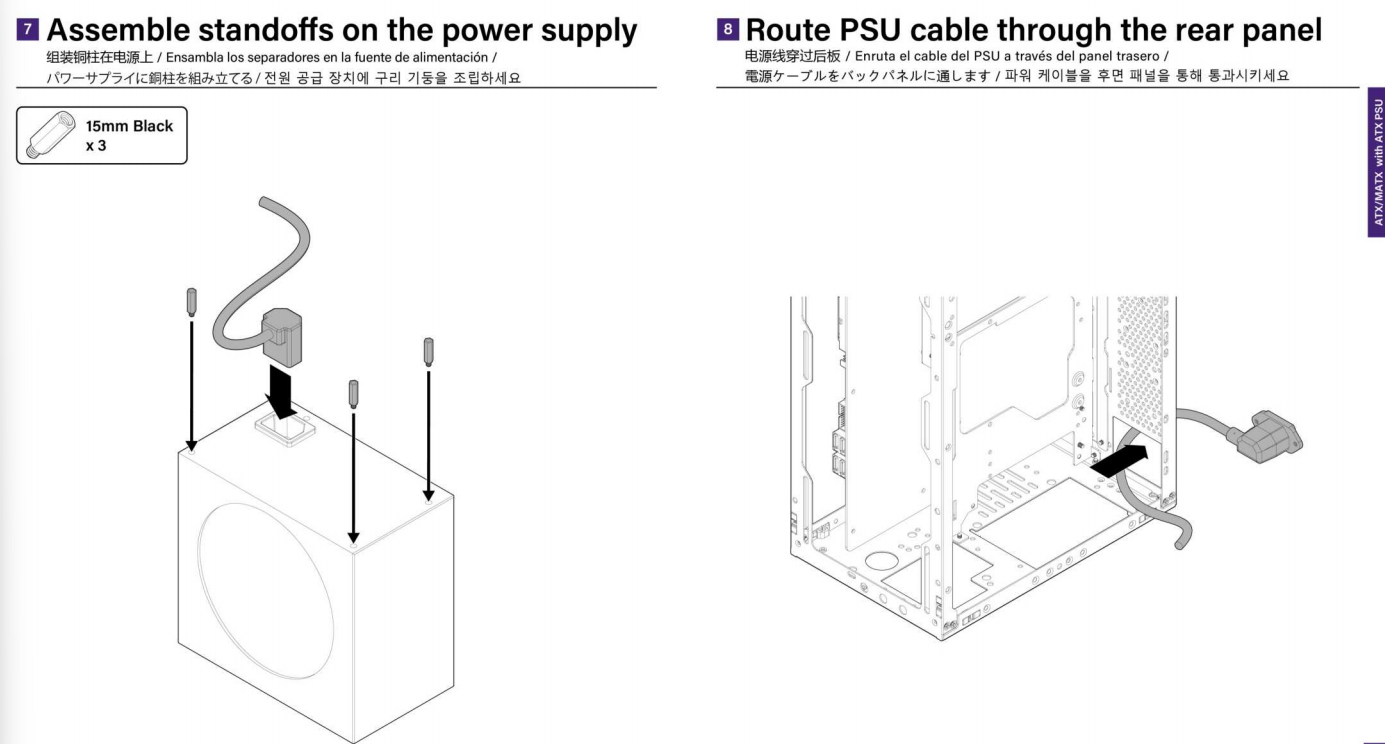 7 Assemble standoffs on the power supply

组装铜柱在电源上 / Ensambla los separadores en la fuente de alimentación / パワーサプライに銅柱を組み立てる / 전원 공급 장치에 구리 기둥을 조립하세요

15mm Black x 3

8 Route PSU cable through the rear panel

电源线穿过后板 / Enruta el cable del PSU a través del panel trasero / 電源ケーブルをバックパネルに通します / 파워 케이블을 후면 패널을 통해 통과시키세요

ATX/MATX with ATX PSU