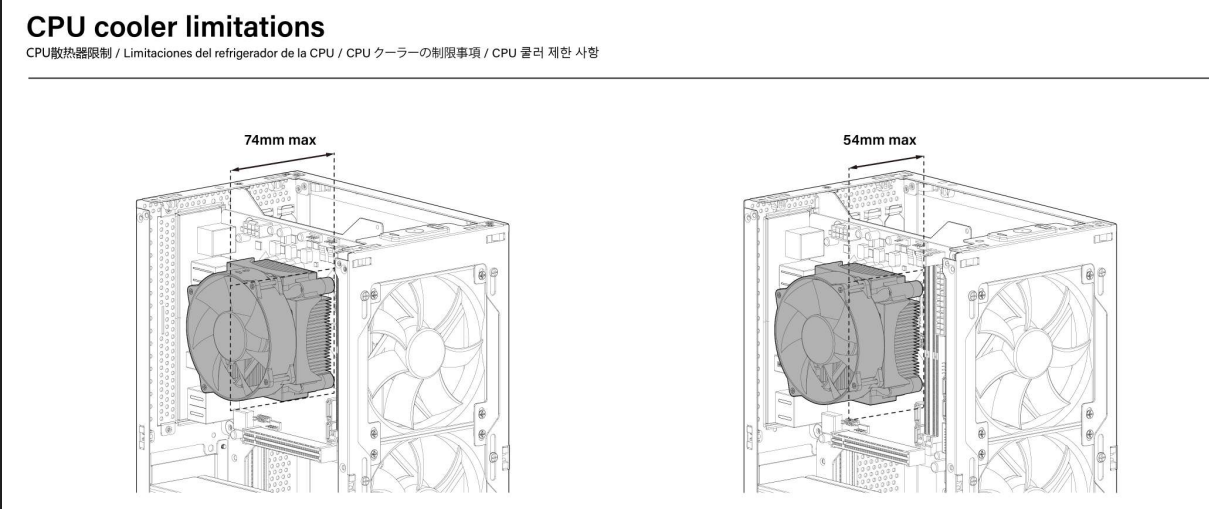 CPU cooler limitations

CPU散热器限制 / Limitaciones del refrigerador de la CPU / CPU クーラーの制限事項 / CPU 쿨러 제한 사항

74mm max

54mm max