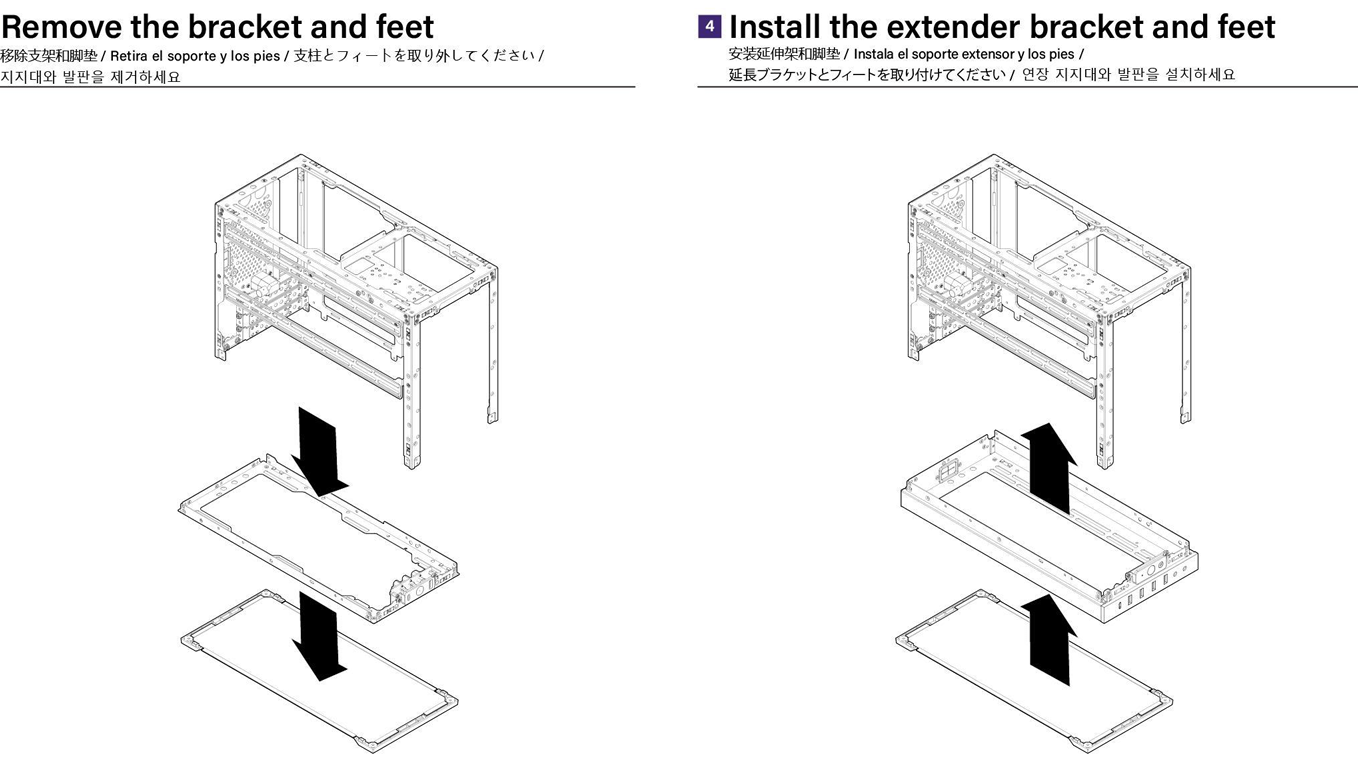 Remove the bracket and feet
移除支架和脚垫 / Retira el soporte y los pies / 支柱とフィートを取り外してください / 지지대와 발판을 제거하세요

4 Install the extender bracket and feet
安装延伸架和脚垫 / Instala el soporte extensor y los pies / 延長ブラケットとフィートを取り付けてください / 연장 지지대와 발판을 설치하세요