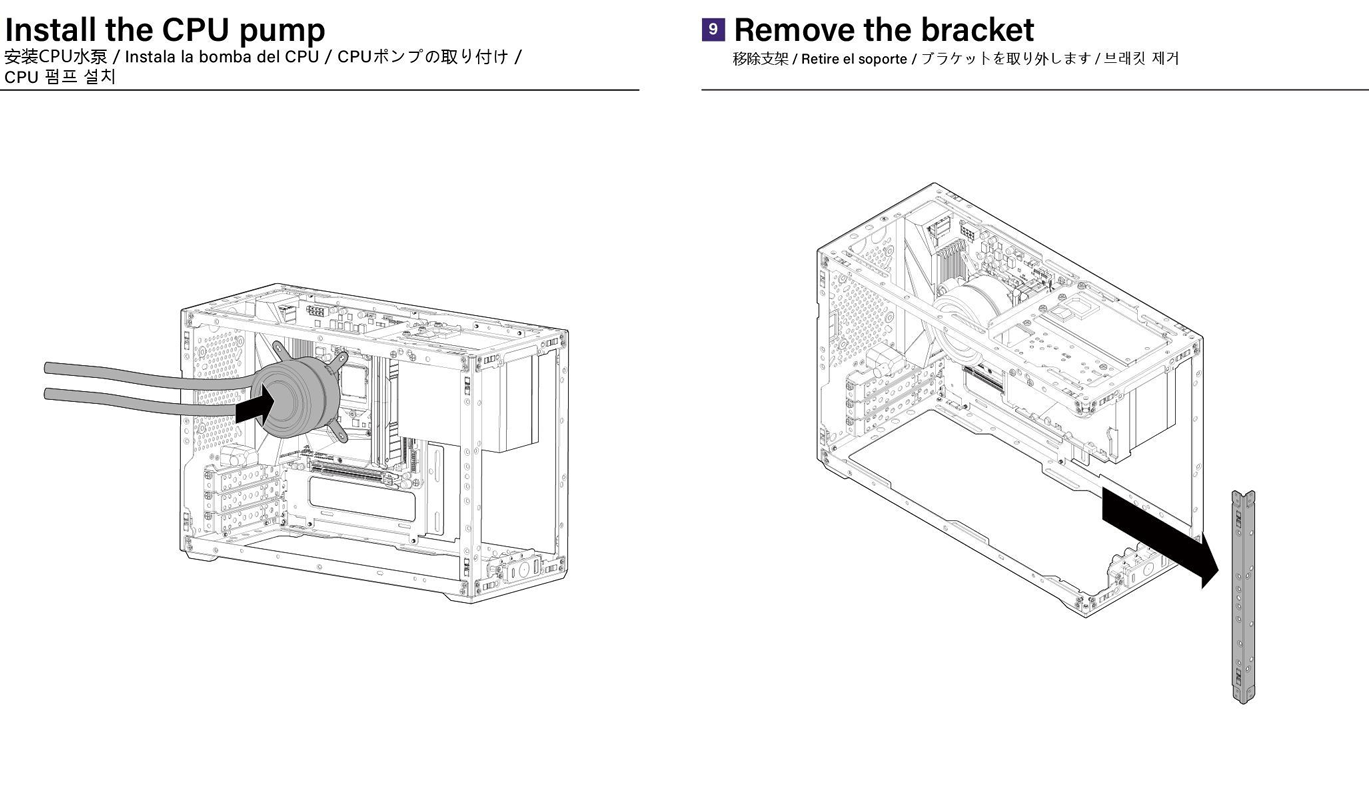 Install the CPU pump
安装CPU水泵 / Instala la bomba del CPU / CPUポンプの取り付け / CPU 펌프 설치

9 Remove the bracket
移除支架 / Retire el soporte / ブラケットを取り外します / 브래킷 제거