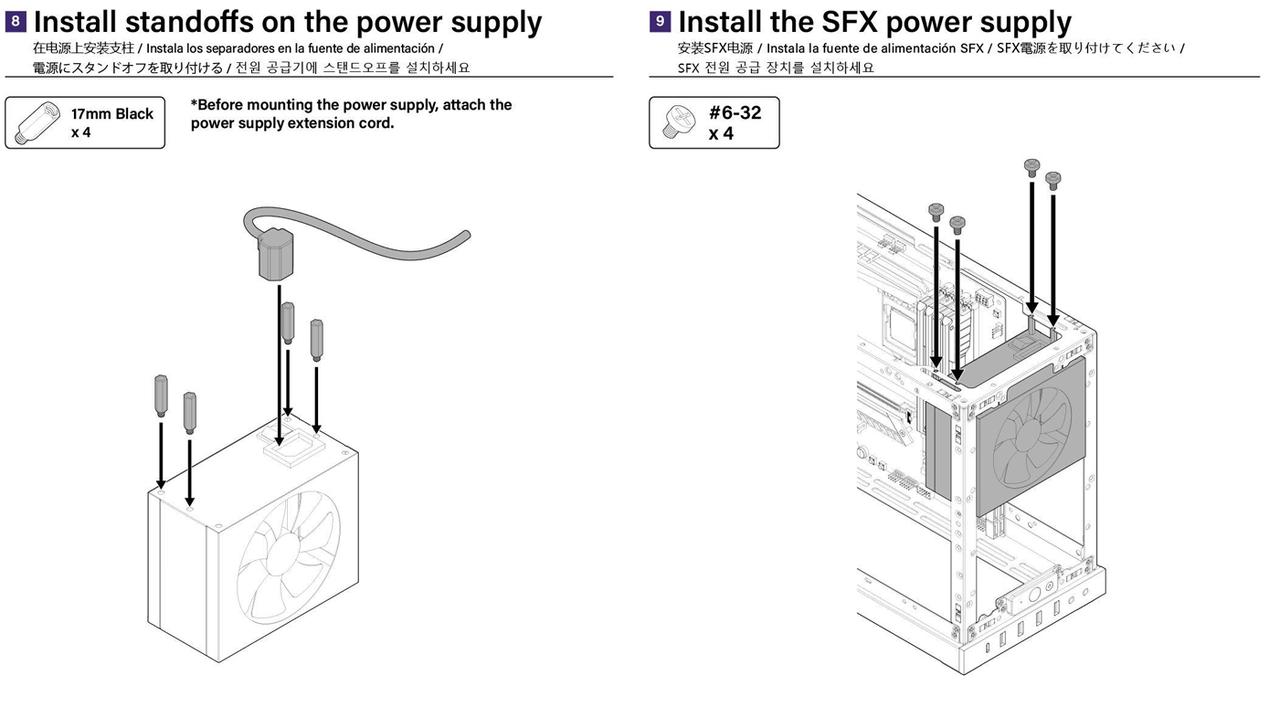 8 Install standoffs on the power supply
在电源上安装支柱 / Instala los separadores en la fuente de alimentación / 電源にスタンドオフを取り付ける / 전원 공급기에 스탠드오프를 설치하세요

17mm Black x 4

*Before mounting the power supply, attach the power supply extension cord.

9 Install the SFX power supply
安装SFX电源 / Instala la fuente de alimentación SFX / SFX電源を取り付けてください / SFX 전원 공급 장치를 설치하세요

#6-32 x 4