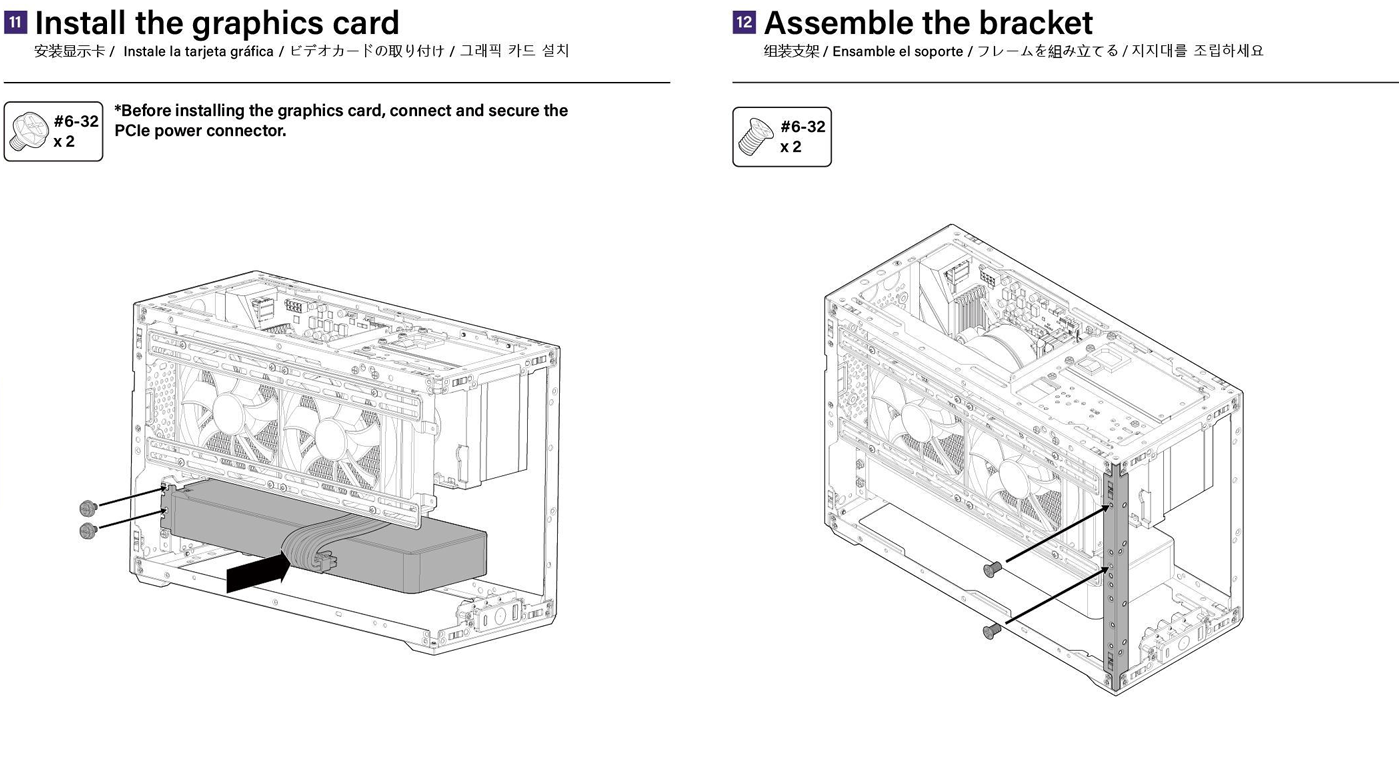 11 Install the graphics card
安装显示卡 / Instale la tarjeta gráfica / ビデオカードの取り付け / 그래픽 카드 설치

#6-32
x 2

*Before installing the graphics card, connect and secure the PCIe power connector.

12 Assemble the bracket
组装支架 / Ensamble el soporte / フレームを組み立てる / 지지대를 조립하세요

#6-32
x 2