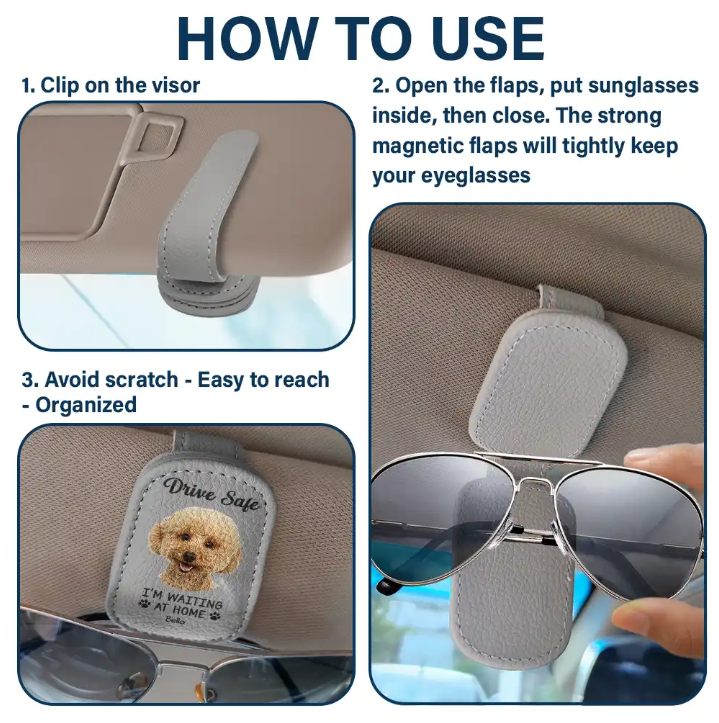 HOW TO USE

1. Clip on the visor

2. Open the flaps, put sunglasses inside, then close. The strong magnetic flaps will tightly keep your eyeglasses

3. Avoid scratch - Easy to reach - Organized

Drive Safe

I'M WAITING AT HOME

Bella