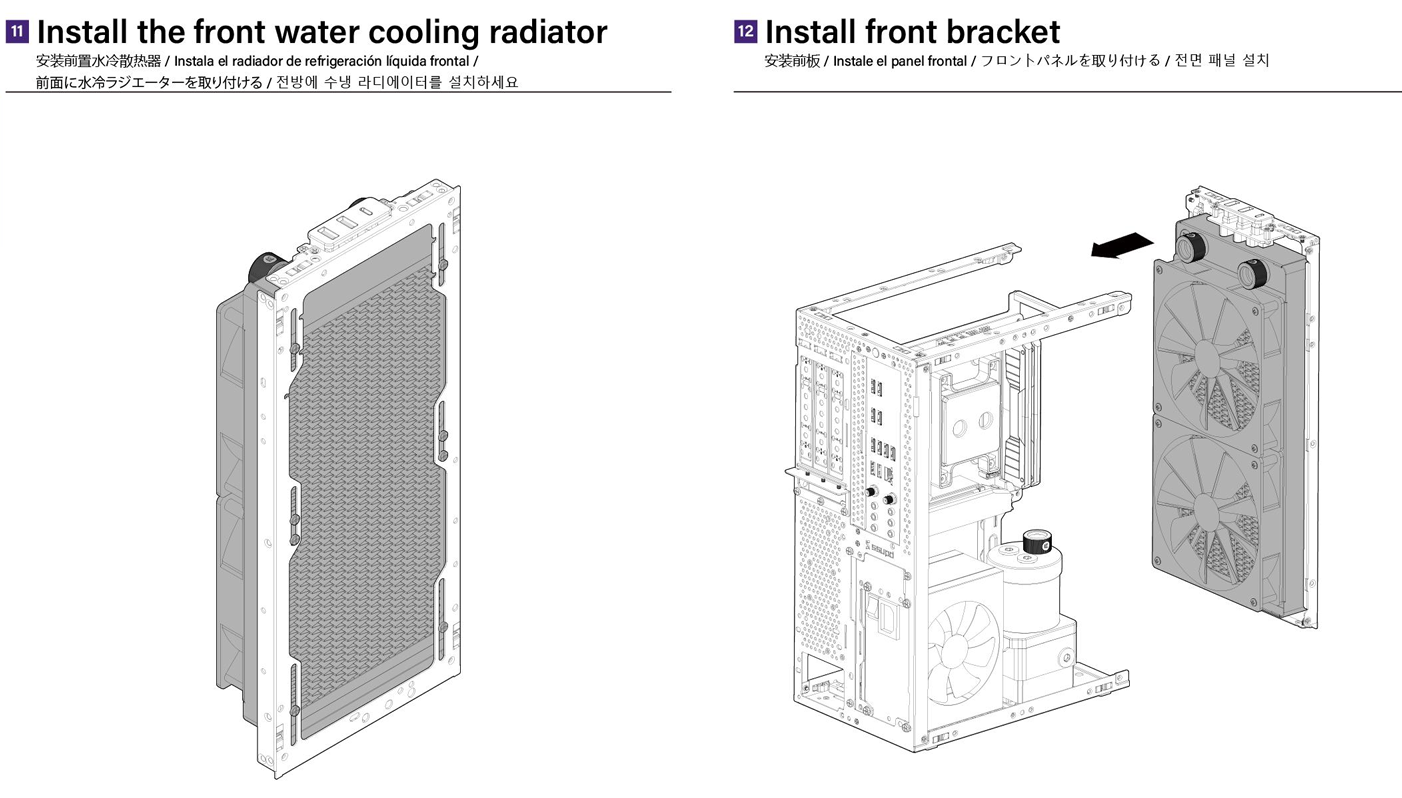 11 Install the front water cooling radiator
安装前置水冷散热器 / Instala el radiador de refrigeración líquida frontal / 前面に水冷ラジエーターを取り付ける / 전방에 수냉 라디에이터를 설치하세요

12 Install front bracket
安装前板 / Instale el panel frontal / フロントパネルを取り付ける / 전면 패널 설치