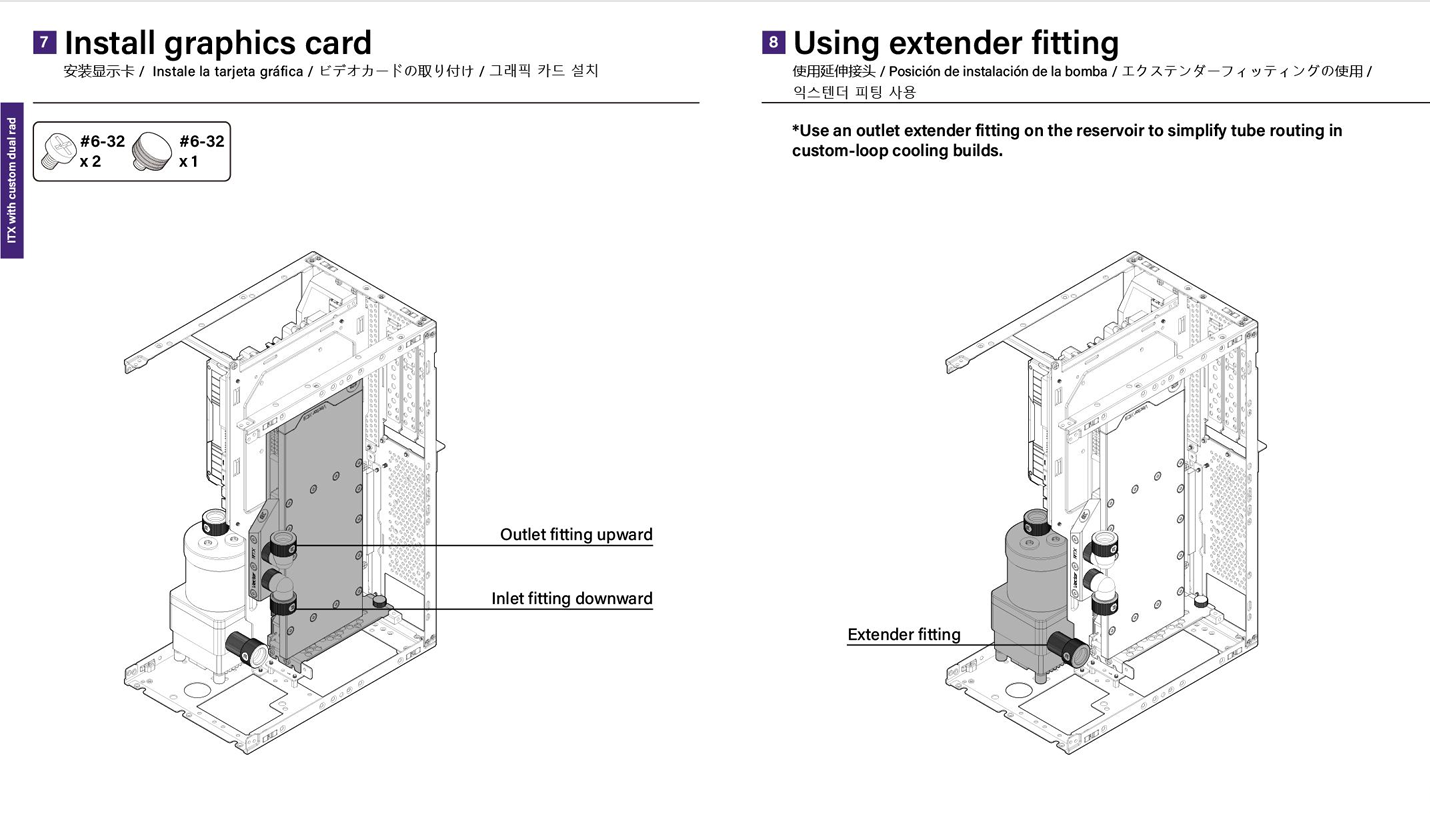 ITX with custom dual rad

7 Install graphics card
安装显示卡 / Instale la tarjeta gráfica / ビデオカードの取り付け / 그래픽 카드 설치

#6-32
x 2

#6-32
x 1

Outlet fitting upward

Inlet fitting downward

8 Using extender fitting
使用延伸接头 / Posición de instalación de la bomba / エクステンダーフィッティングの使用 / 익스텐더 피팅 사용

*Use an outlet extender fitting on the reservoir to simplify tube routing in custom-loop cooling builds.

Extender fitting