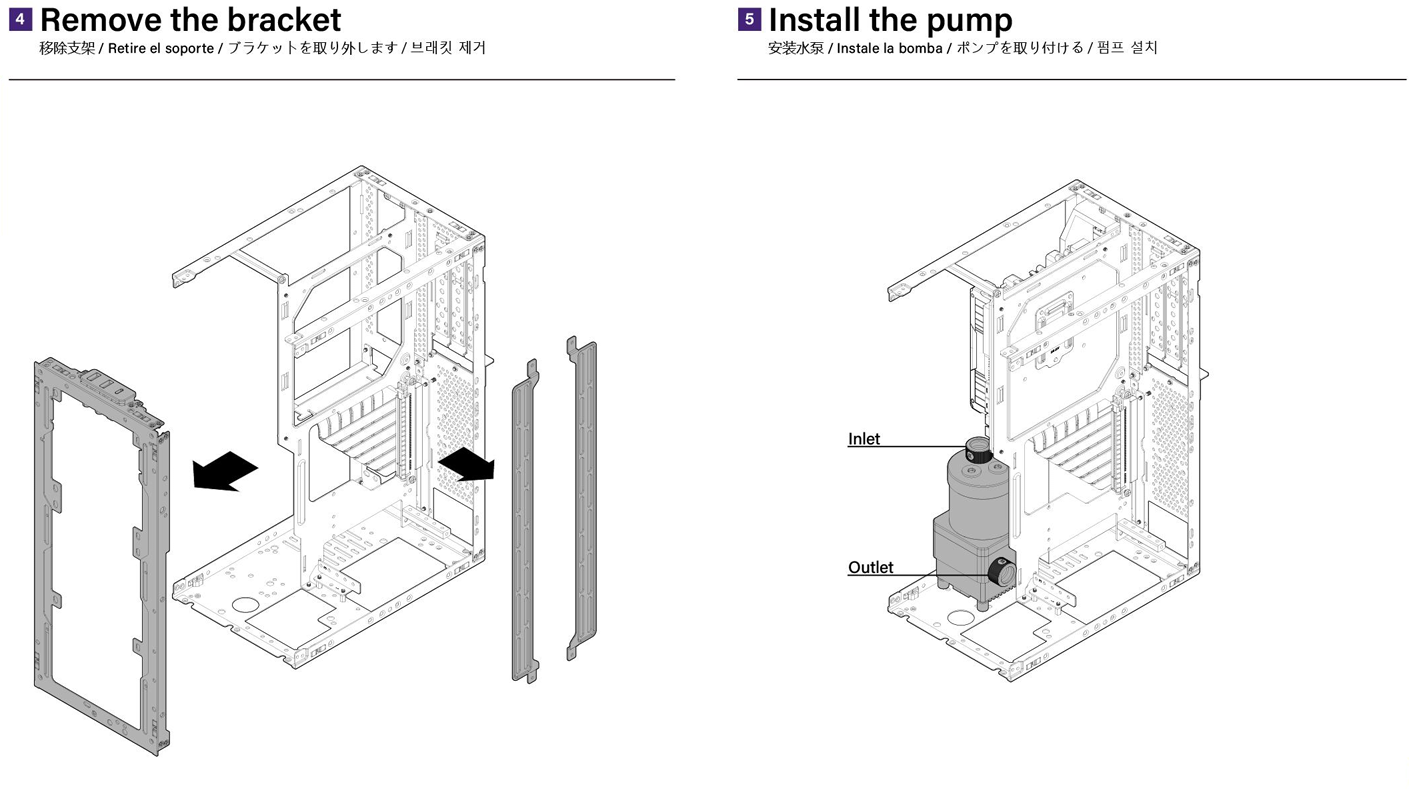 4 Remove the bracket
移除支架 / Retire el soporte / ブラケットを取り外します / 브래킷 제거

5 Install the pump
安装水泵 / Instale la bomba / ポンプを取り付ける / 펌프 설치

Inlet

Outlet