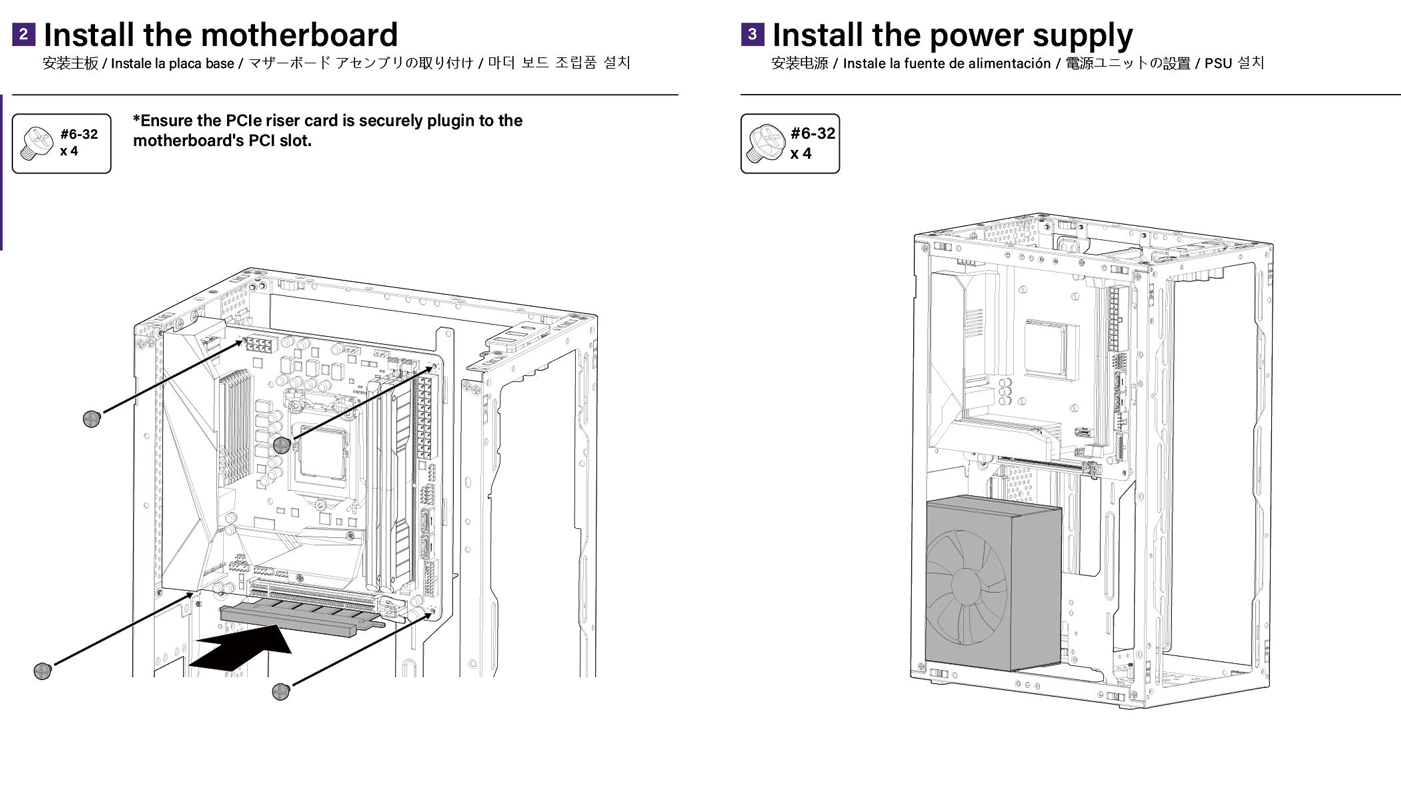 2 Install the motherboard
安装主板 / Instale la placa base / マザーボード アセンブリの取り付け / 마더 보드 조립품 설치

#6-32
x 4

*Ensure the PCIe riser card is securely plugin to the motherboard's PCI slot.

3 Install the power supply
安装电源 / Instale la fuente de alimentación / 電源ユニットの設置 / PSU 설치

#6-32
x 4