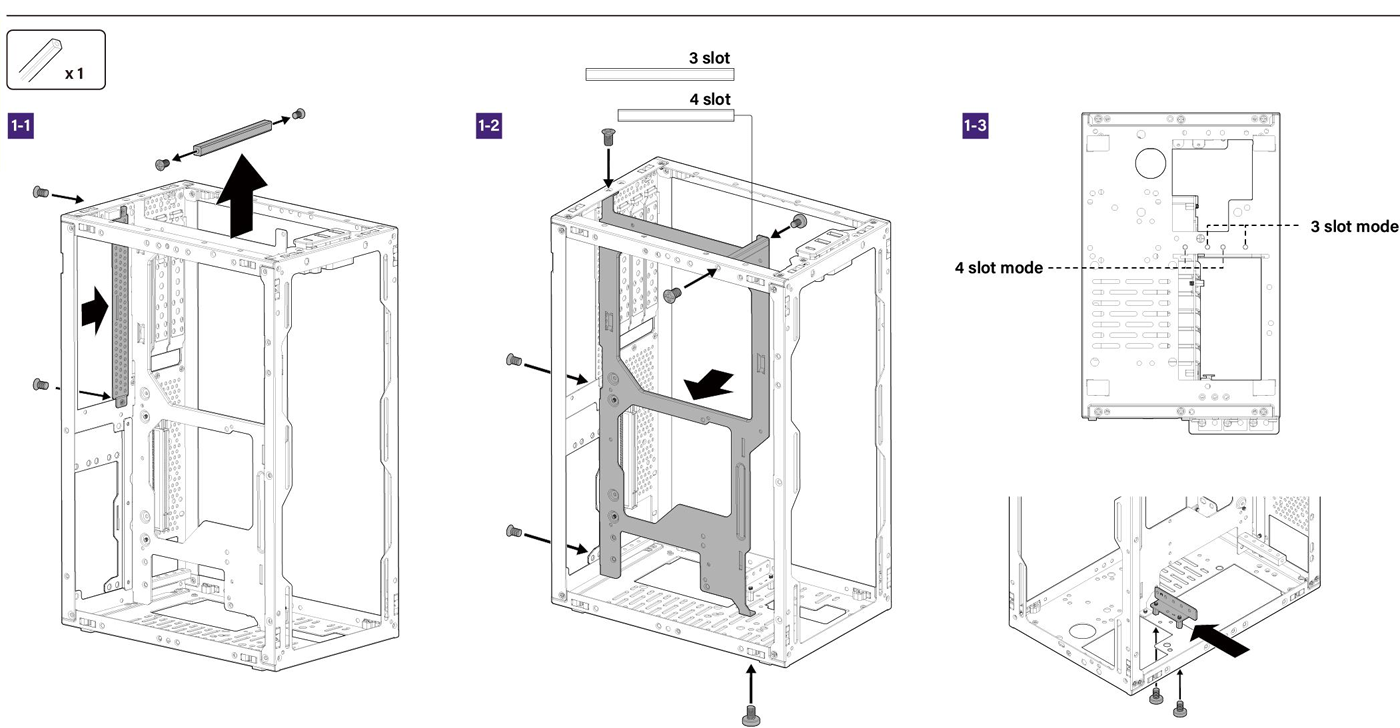 x 1

1-1

1-2

3 slot

4 slot

1-3

3 slot mode

4 slot mode