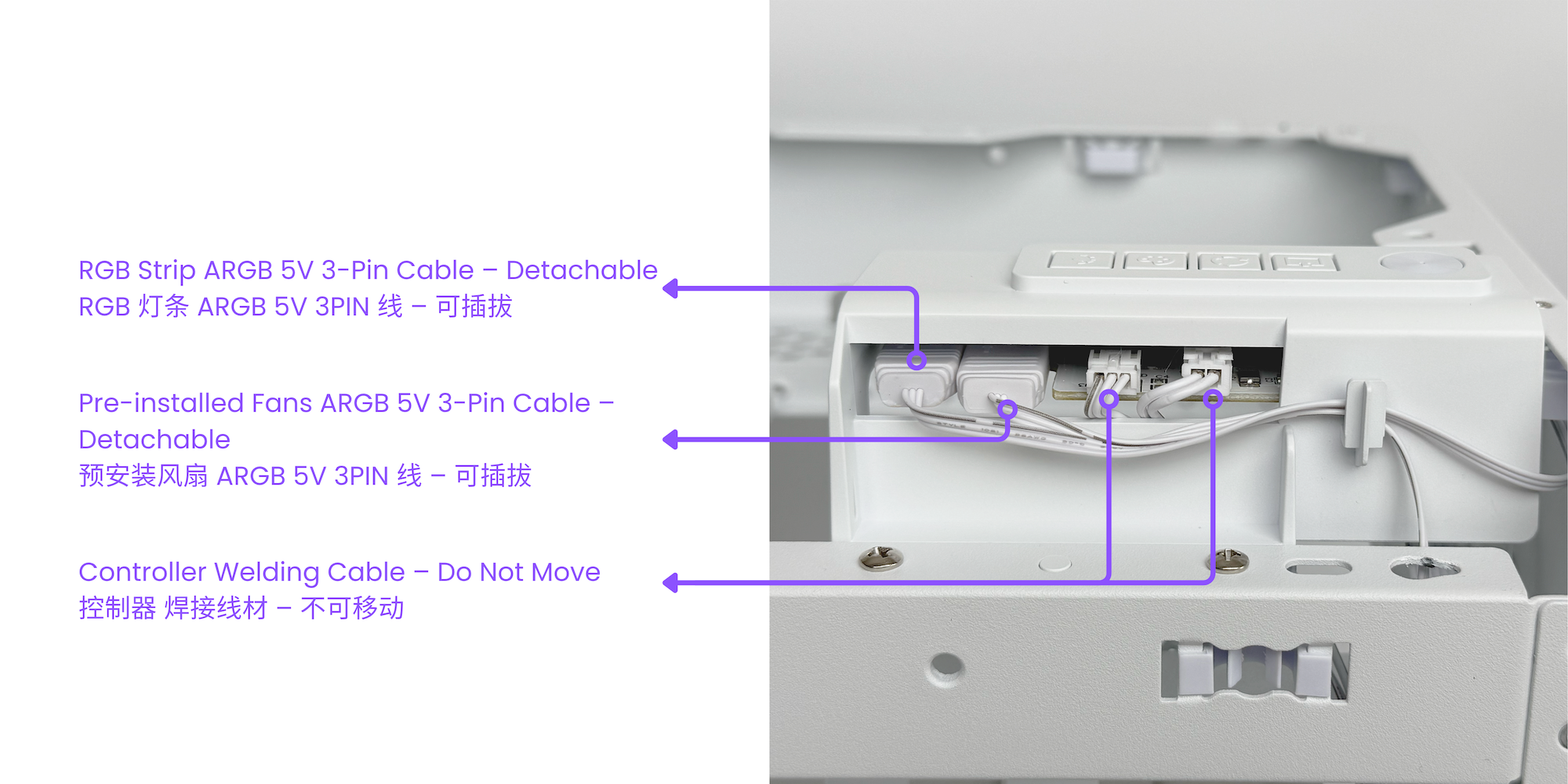 RGB Strip ARGB 5V 3-Pin Cable – Detachable
RGB 灯条 ARGB 5V 3PIN 线 – 可插拔

Pre-installed Fans ARGB 5V 3-Pin Cable – Detachable
预安装风扇 ARGB 5V 3PIN 线 – 可插拔

Controller Welding Cable – Do Not Move
控制器 焊接线材 – 不可移动