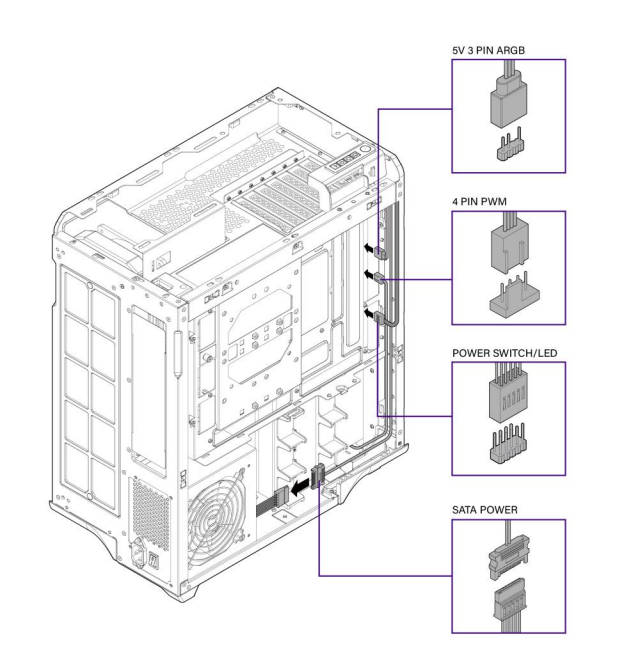 5V 3 PIN ARGB

4 PIN PWM

POWER SWITCH/LED

SATA POWER