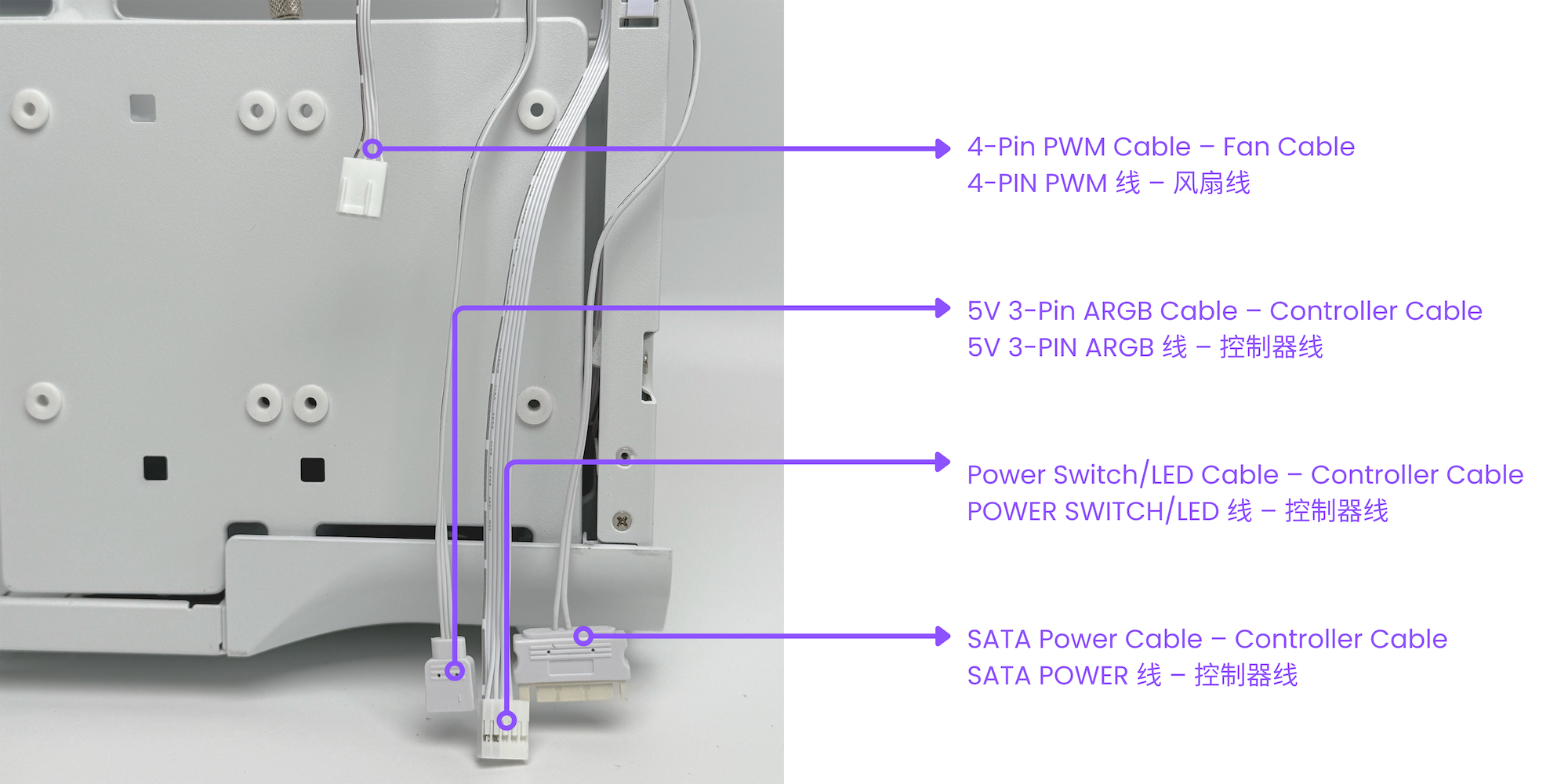 4-Pin PWM Cable – Fan Cable
4-PIN PWM 线 – 风扇线

5V 3-Pin ARGB Cable – Controller Cable
5V 3-PIN ARGB 线 – 控制器线

Power Switch/LED Cable – Controller Cable
POWER SWITCH/LED 线 – 控制器线

SATA Power Cable – Controller Cable
SATA POWER 线 – 控制器线