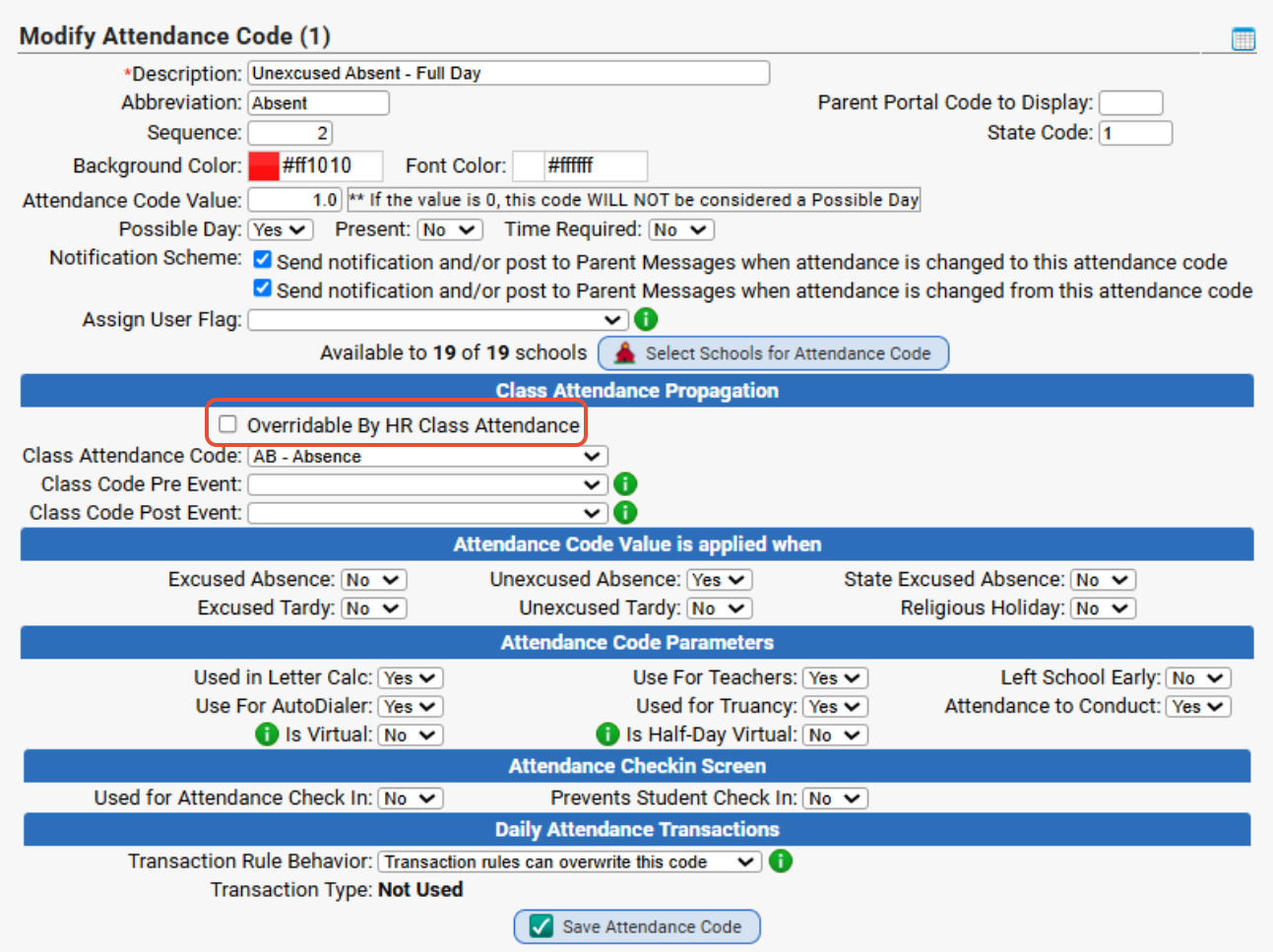 Modify Attendance Code (1)

*Description: Unexcused Absent - Full Day
Abbreviation: Absent
Parent Portal Code to Display:
Sequence: 2
State Code: 1
Background Color: #ff1010 Font Color: #ffffff
Attendance Code Value: 1.0 ** If the value is 0, this code WILL NOT be considered a Possible Day
Possible Day: Yes Present: No Time Required: No
Notification Scheme: Send notification and/or post to Parent Messages when attendance is changed to this attendance code
Send notification and/or post to Parent Messages when attendance is changed from this attendance code
Assign User Flag:
Available to 19 of 19 schools Select Schools for Attendance Code

Class Attendance Propagation

Overridable By HR Class Attendance
Class Attendance Code: AB - Absence
Class Code Pre Event:
Class Code Post Event:

Attendance Code Value is applied when

Excused Absence: No Unexcused Absence: Yes State Excused Absence: No
Excused Tardy: No Unexcused Tardy: No Religious Holiday: No

Attendance Code Parameters

Used in Letter Calc: Yes Use For Teachers: Yes Left School Early: No
Use For AutoDialer: Yes Used for Truancy: Yes Attendance to Conduct: Yes
Is Virtual: No Is Half-Day Virtual: No

Attendance Checkin Screen

Used for Attendance Check In: No Prevents Student Check In: No

Daily Attendance Transactions

Transaction Rule Behavior: Transaction rules can overwrite this code
Transaction Type: Not Used

Save Attendance Code