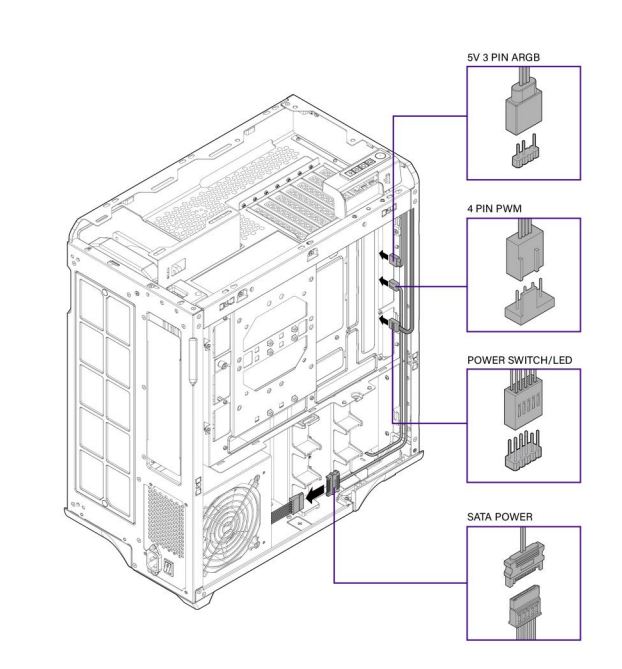 5V 3 PIN ARGB

4 PIN PWM

POWER SWITCH/LED

SATA POWER