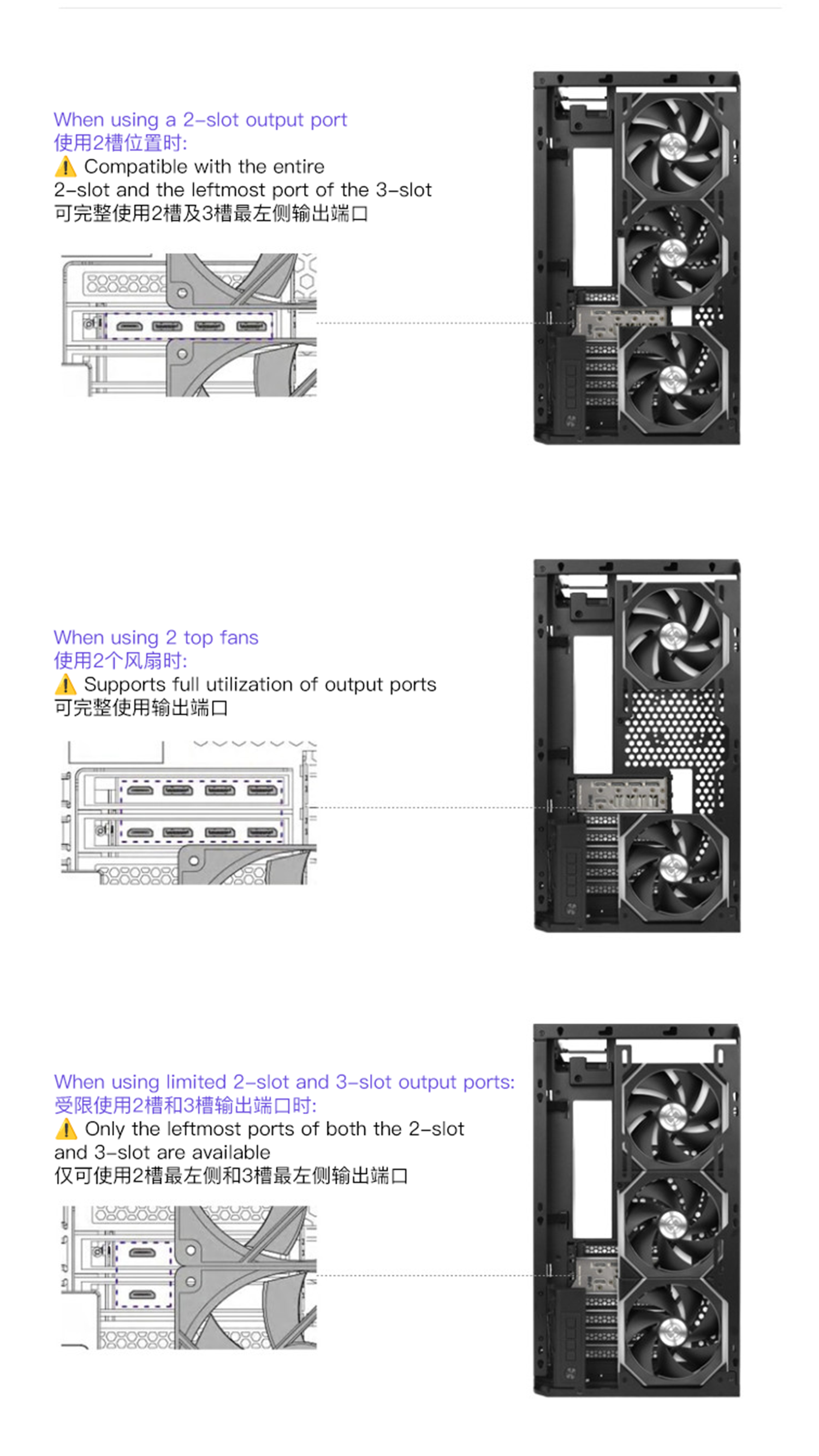 When using a 2-slot output port
使用2槽位置时:
⚠ Compatible with the entire 2-slot and the leftmost port of the 3-slot
可完整使用2槽及3槽最左侧输出端口

When using 2 top fans
使用2个风扇时:
⚠ Supports full utilization of output ports
可完整使用输出端口

When using limited 2-slot and 3-slot output ports:
受限使用2槽和3槽输出端口时:
⚠ Only the leftmost ports of both the 2-slot and 3-slot are available
仅可使用2槽最左侧和3槽最左侧输出端口