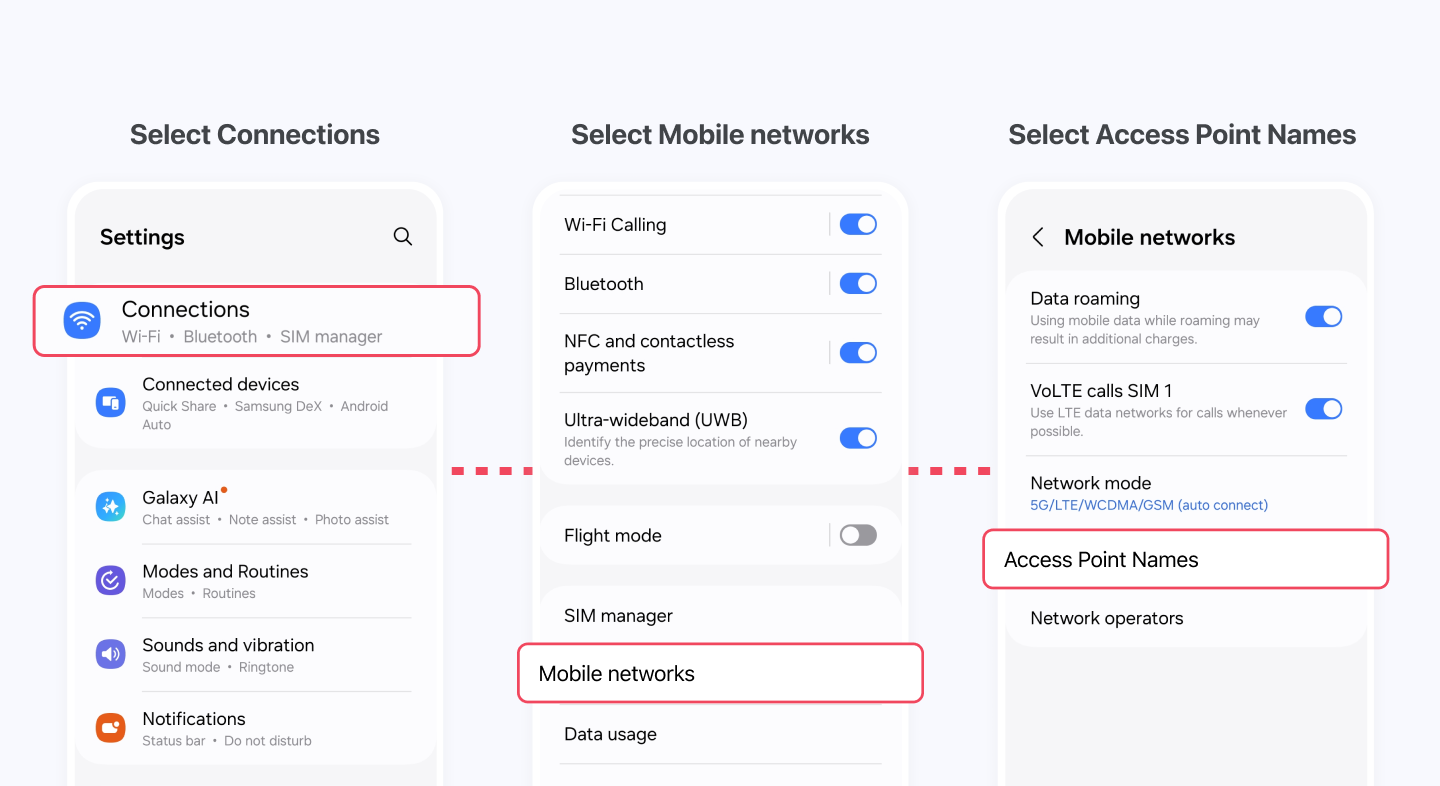 Select Connections

Settings

Connections
Wi-Fi • Bluetooth • SIM manager

Connected devices
Quick Share • Samsung DeX • Android Auto

Galaxy AI
Chat assist • Note assist • Photo assist

Modes and Routines
Modes • Routines

Sounds and vibration
Sound mode • Ringtone

Notifications
Status bar • Do not disturb

Select Mobile networks

Wi-Fi Calling

Bluetooth

NFC and contactless payments

Ultra-wideband (UWB)
Identify the precise location of nearby devices.

Flight mode

SIM manager

Mobile networks

Data usage

Select Access Point Names

Mobile networks

Data roaming
Using mobile data while roaming may result in additional charges.

VoLTE calls SIM 1
Use LTE data networks for calls whenever possible.

Network mode
5G/LTE/WCDMA/GSM (auto connect)

Access Point Names

Network operators