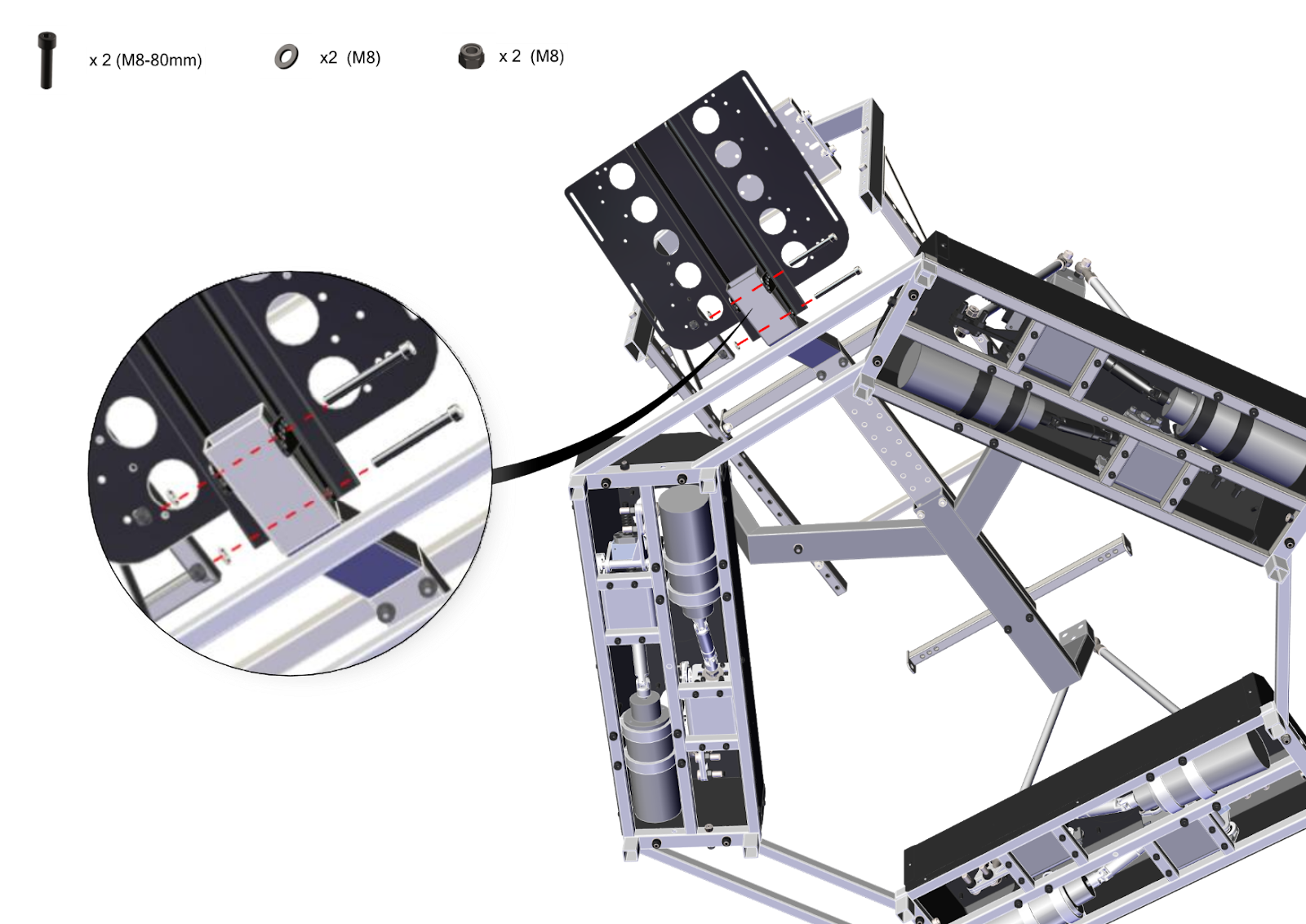 x 2 (M8-80mm)

x2 (M8)

x 2 (M8)