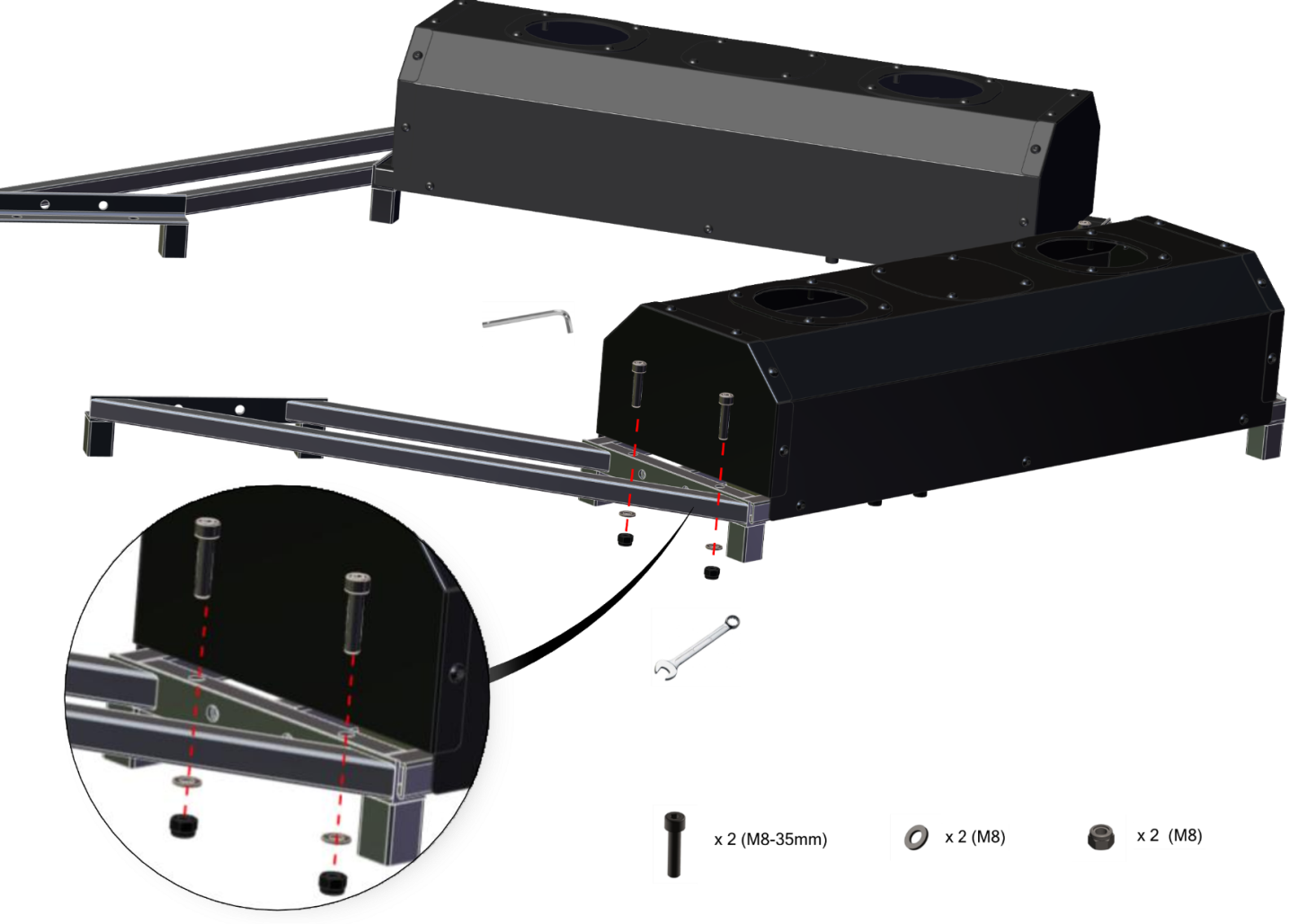 x 2 (M8-35mm)

x 2 (M8)

x 2  (M8)