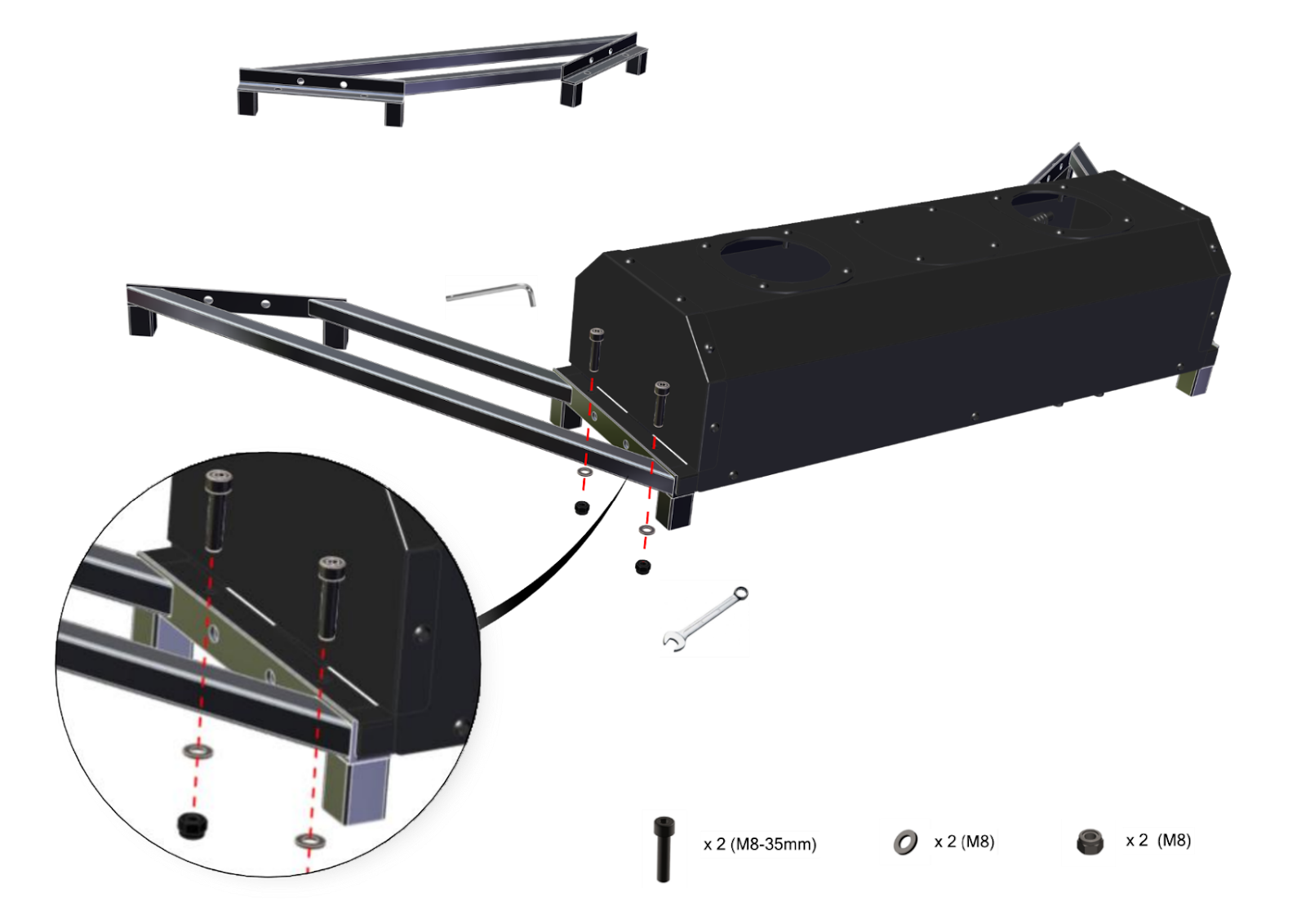 x 2 (M8-35mm)

x 2 (M8)

x 2 (M8)