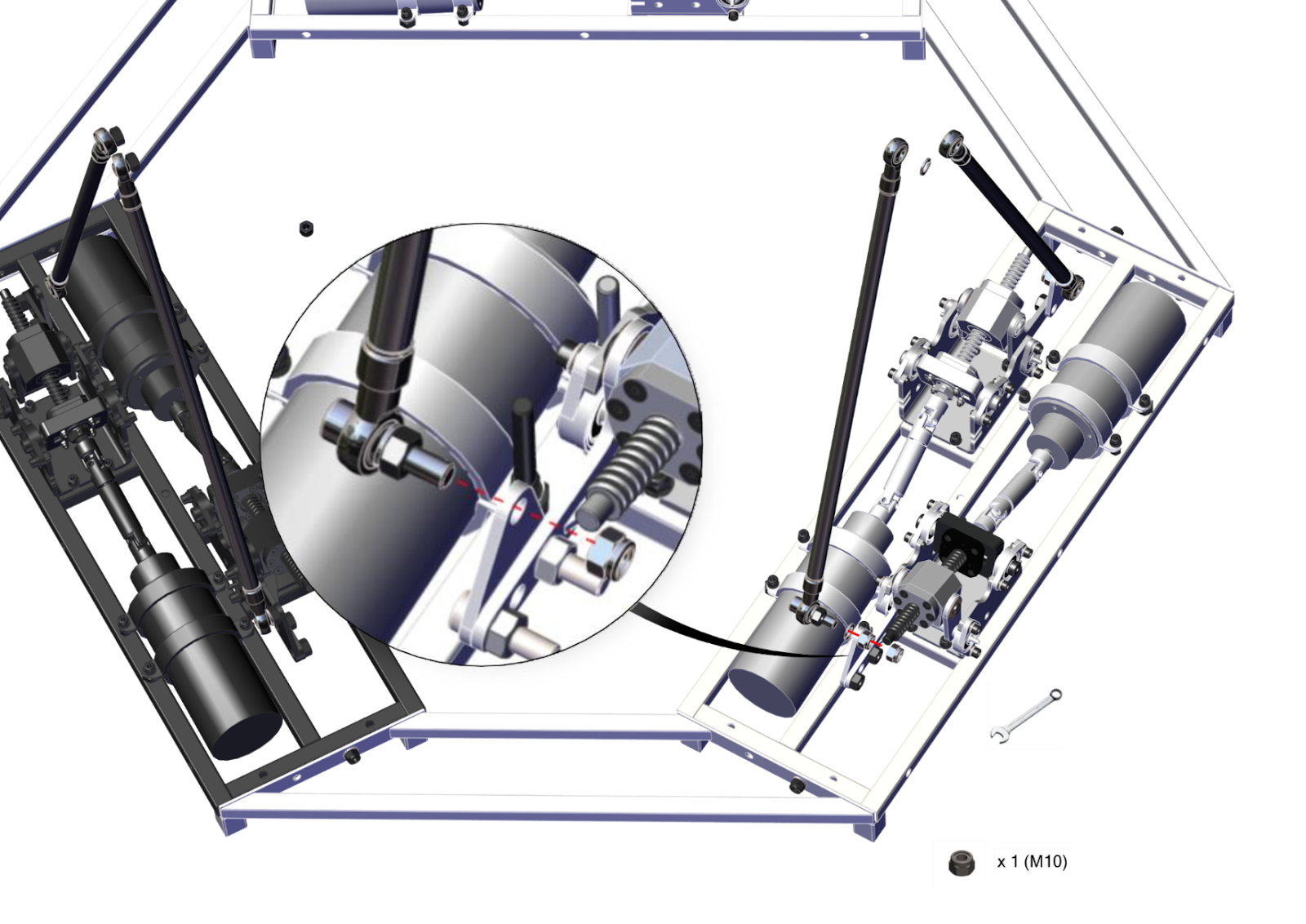 x 1 (M10)