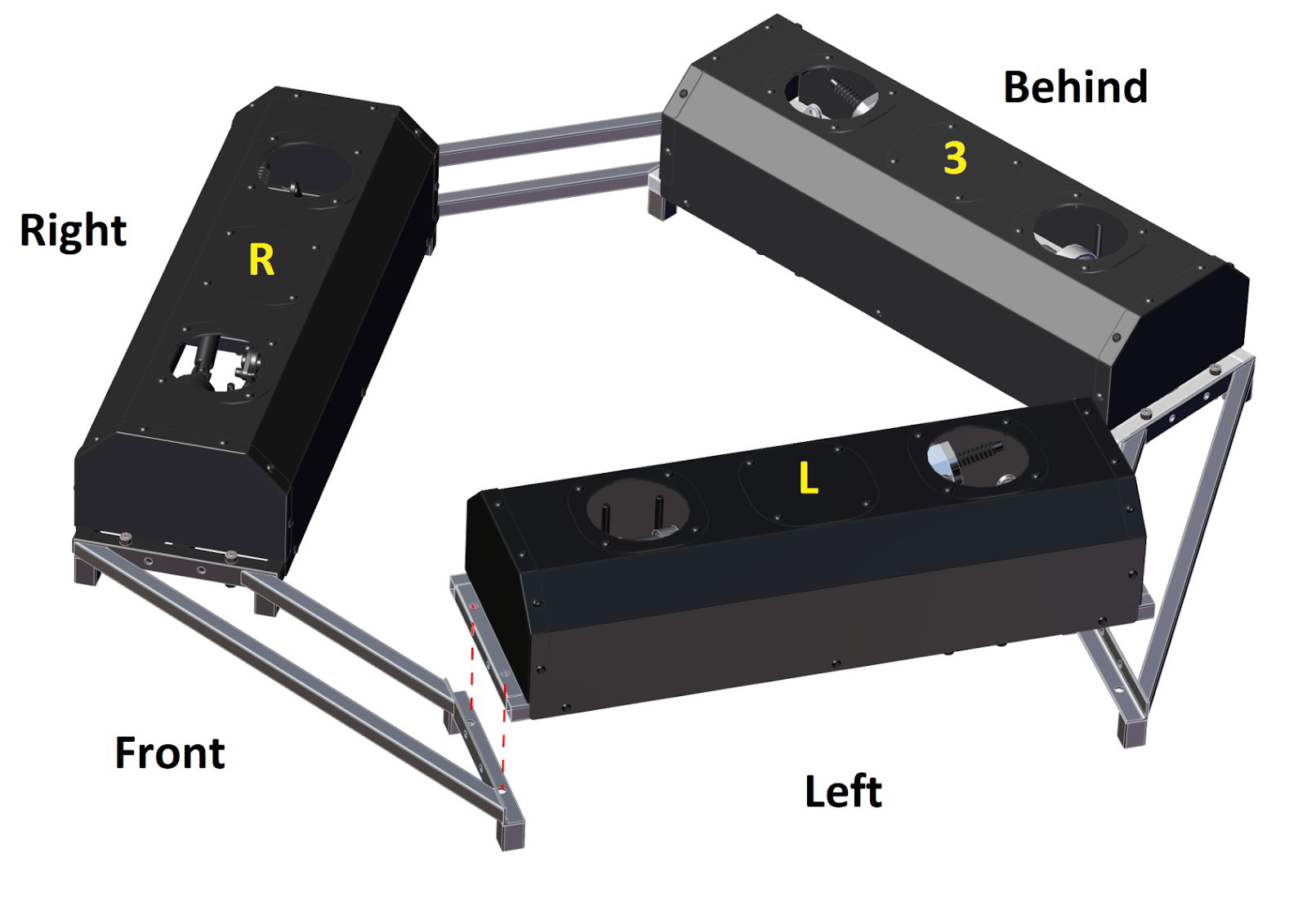 Behind
3
Right
R
L
Front
Left