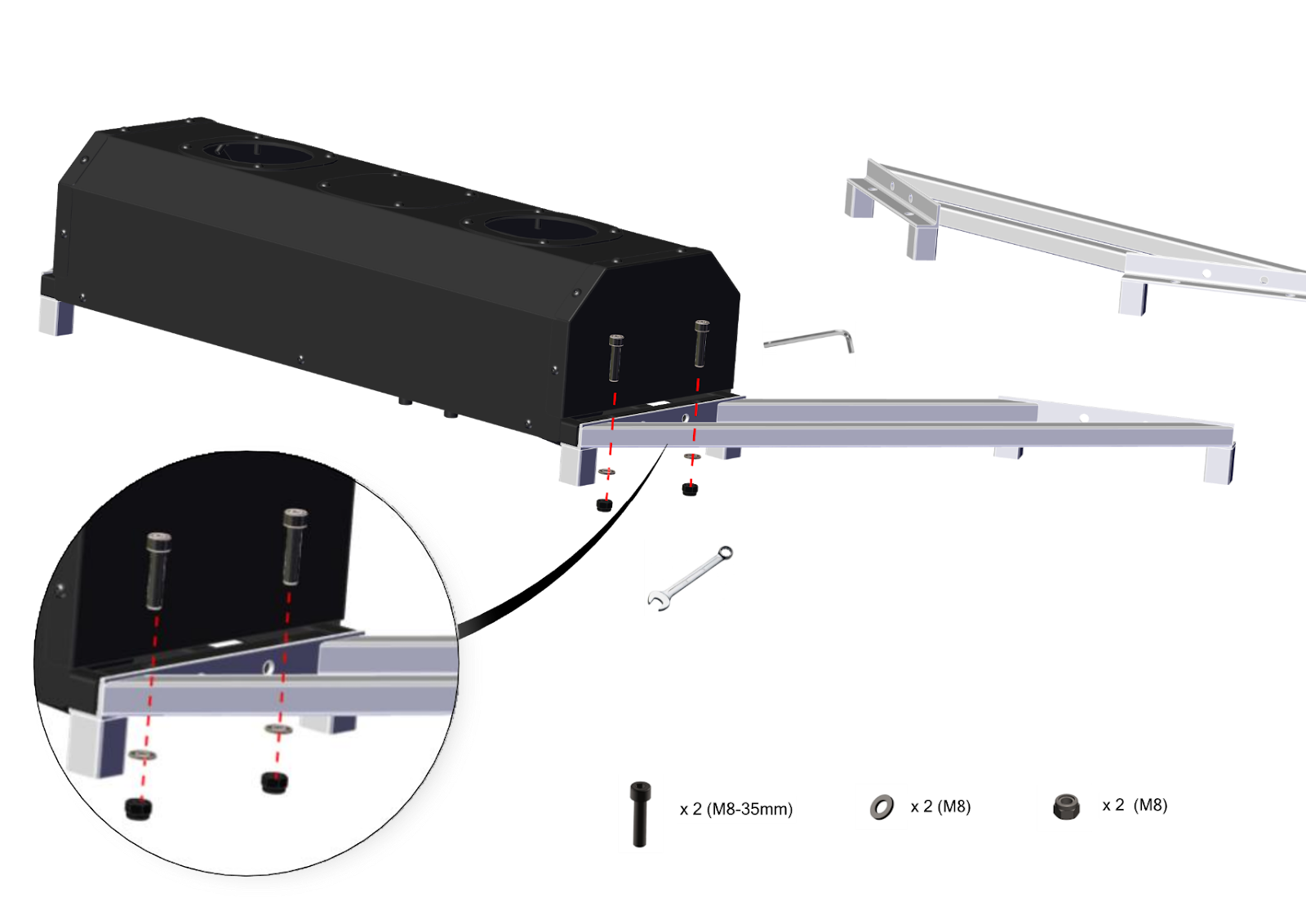 x 2 (M8-35mm)

x 2 (M8)

x 2 (M8)