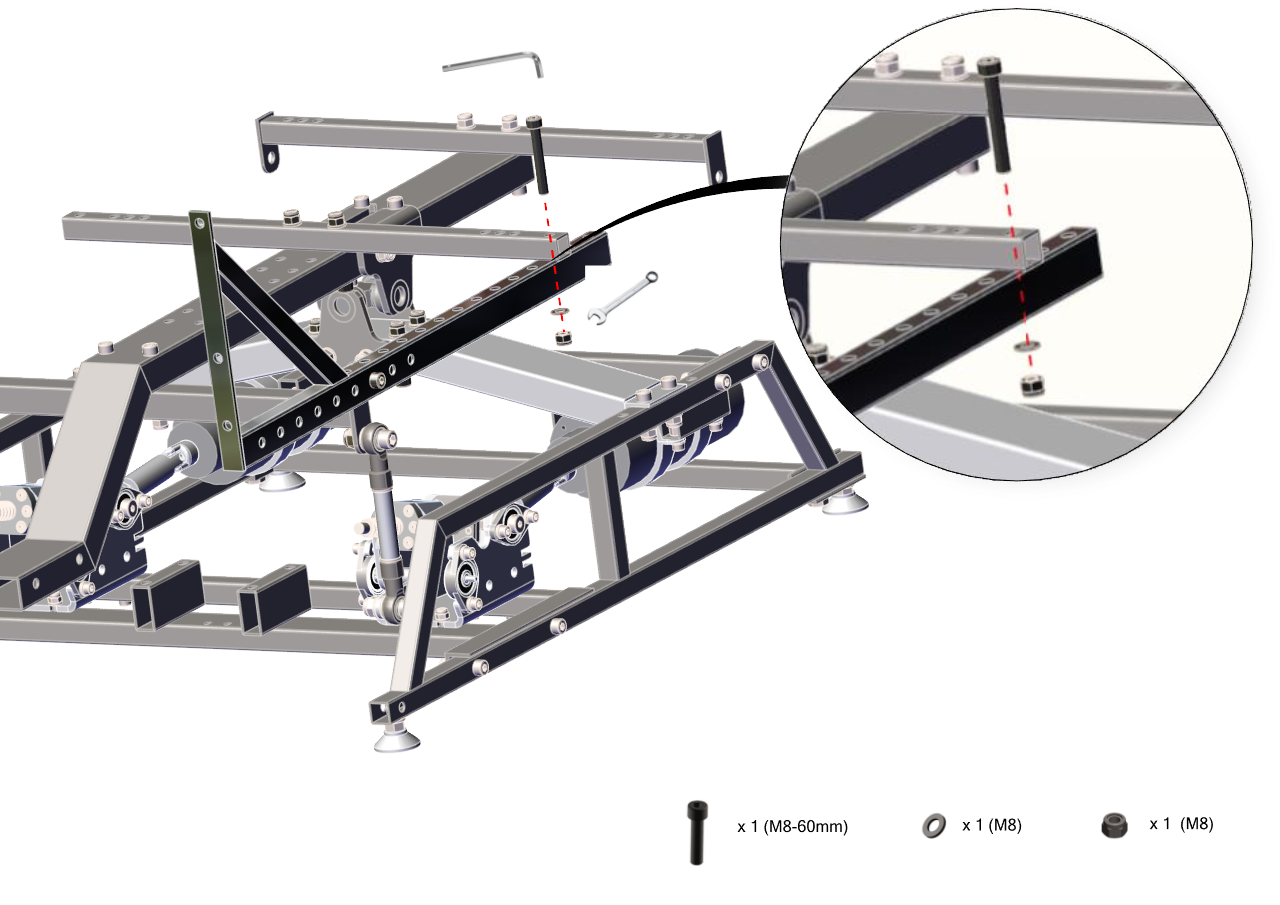 x 1 (M8-60mm)

x 1 (M8)

x 1 (M8)