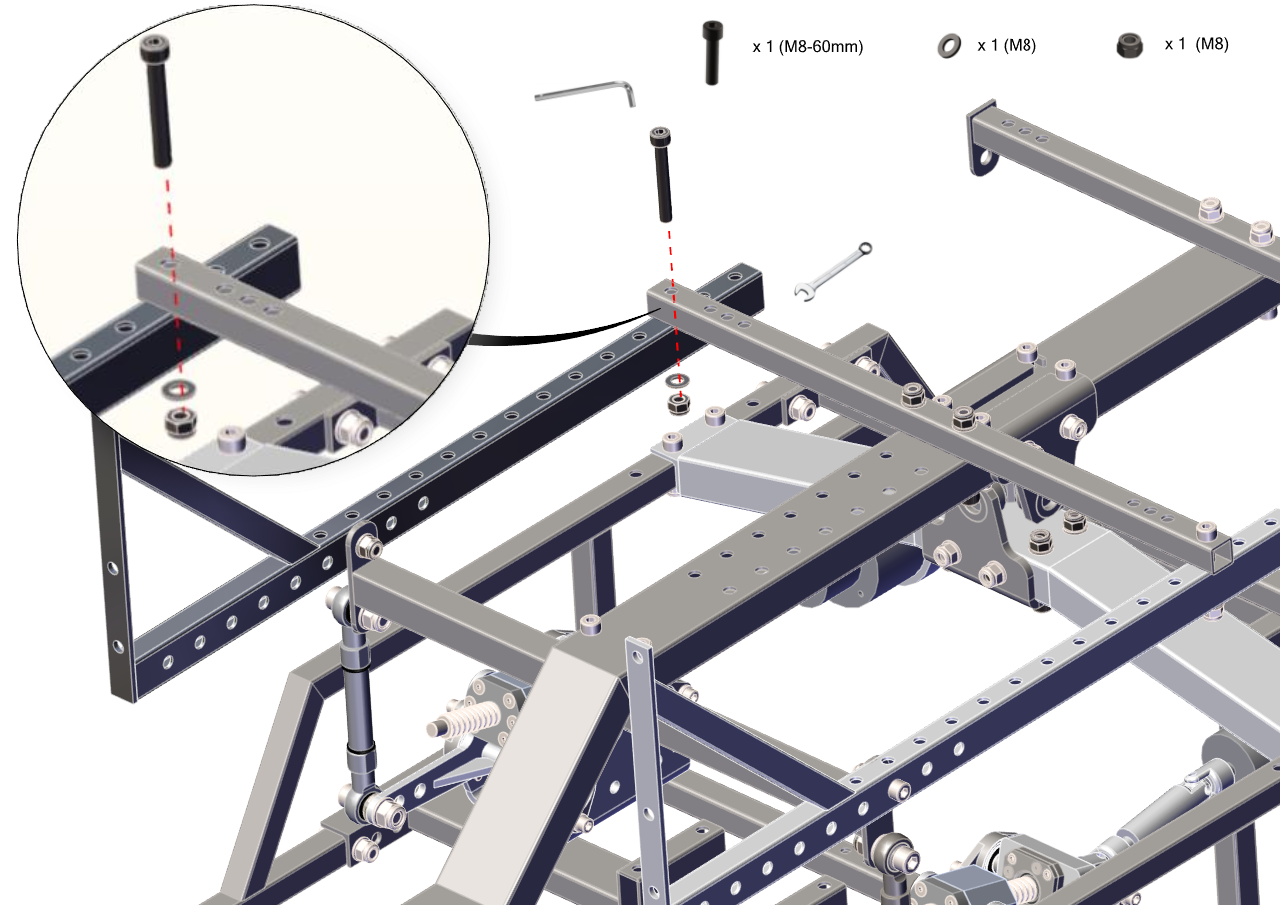 x 1 (M8-60mm)

x 1 (M8)

x 1 (M8)