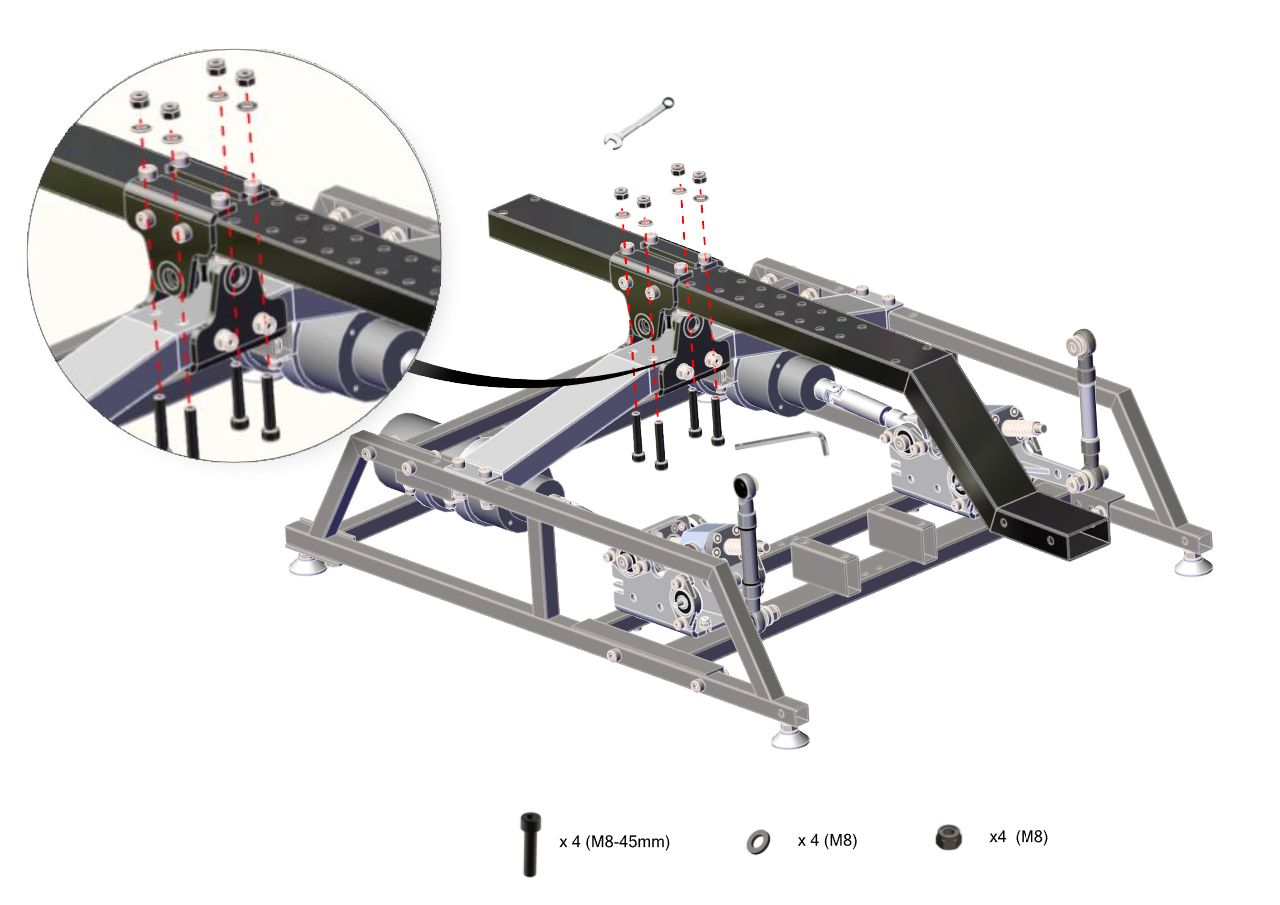 x 4 (M8-45mm)

x 4 (M8)

x4 (M8)