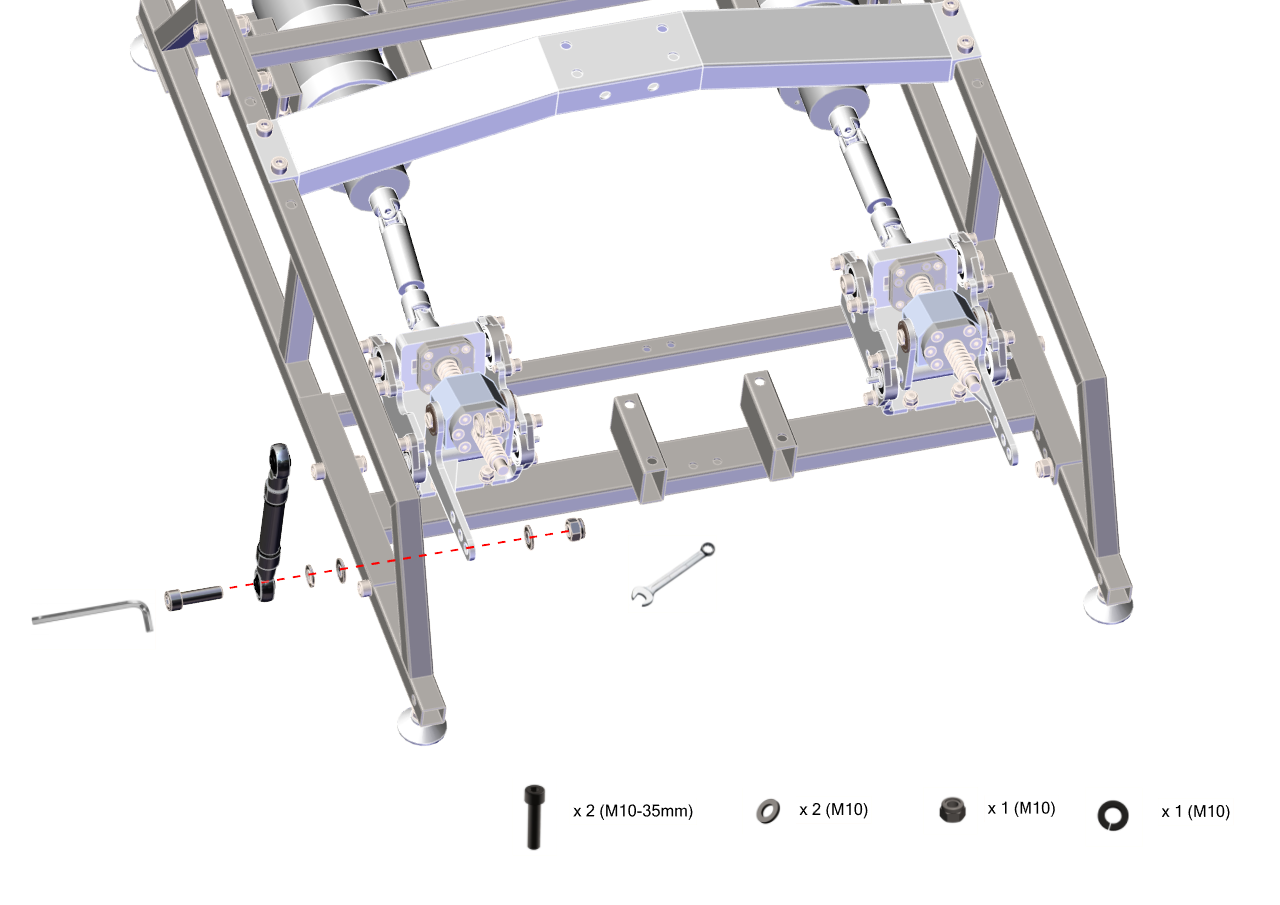 x 2 (M10-35mm)

x 2 (M10)

x 1 (M10)

x 1 (M10)