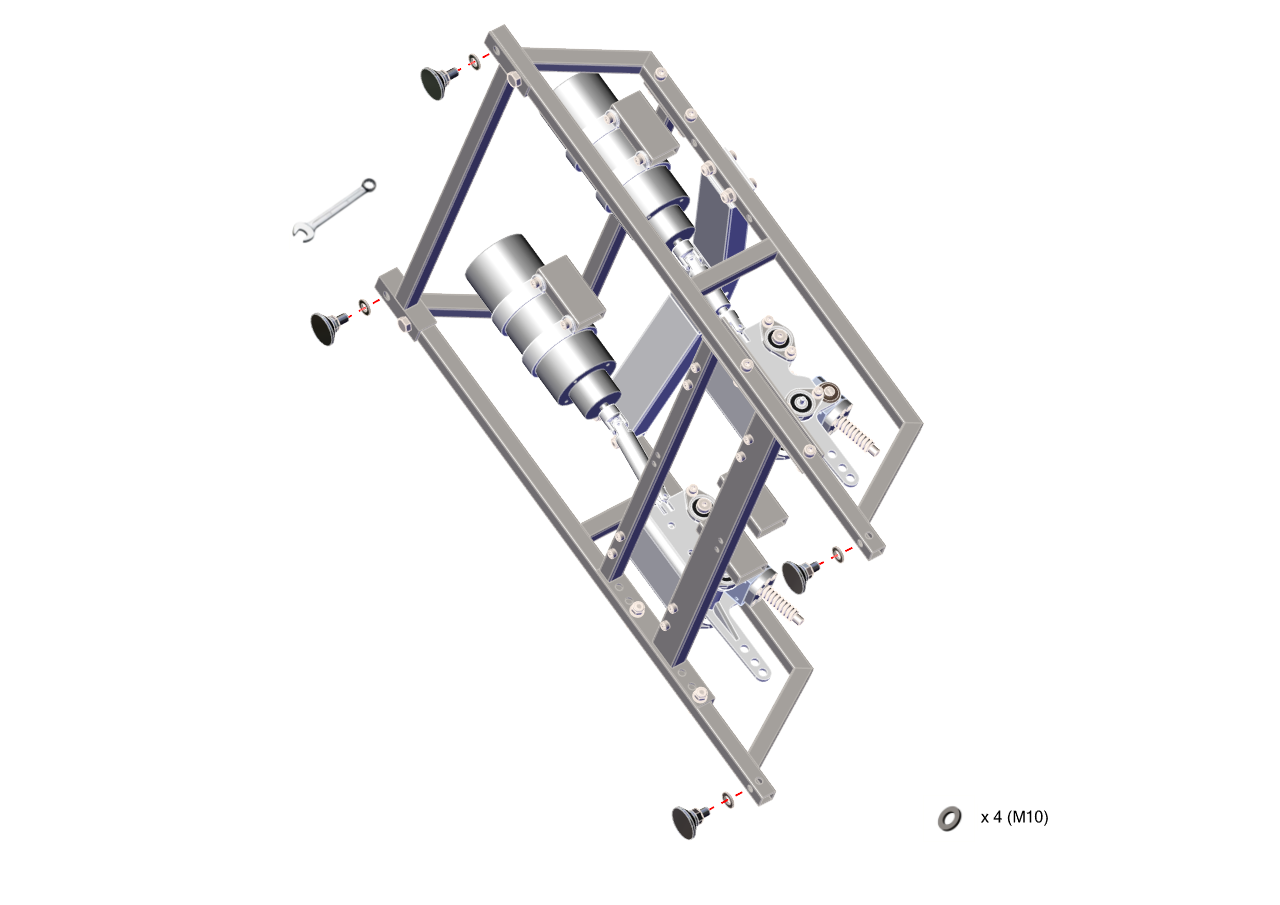 x 4 (M10)