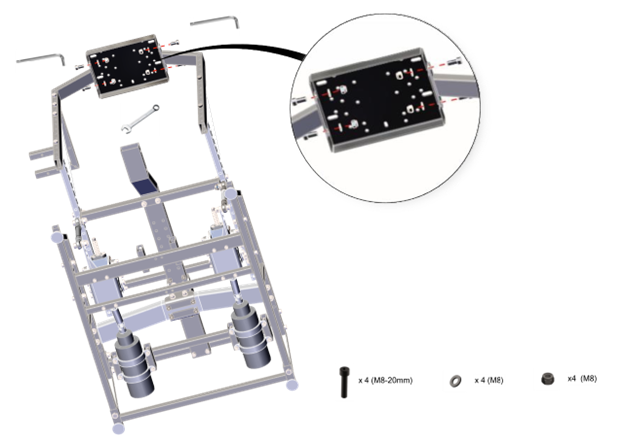 x 4 (M8-20mm) x 4 (M8) x4 (M8)