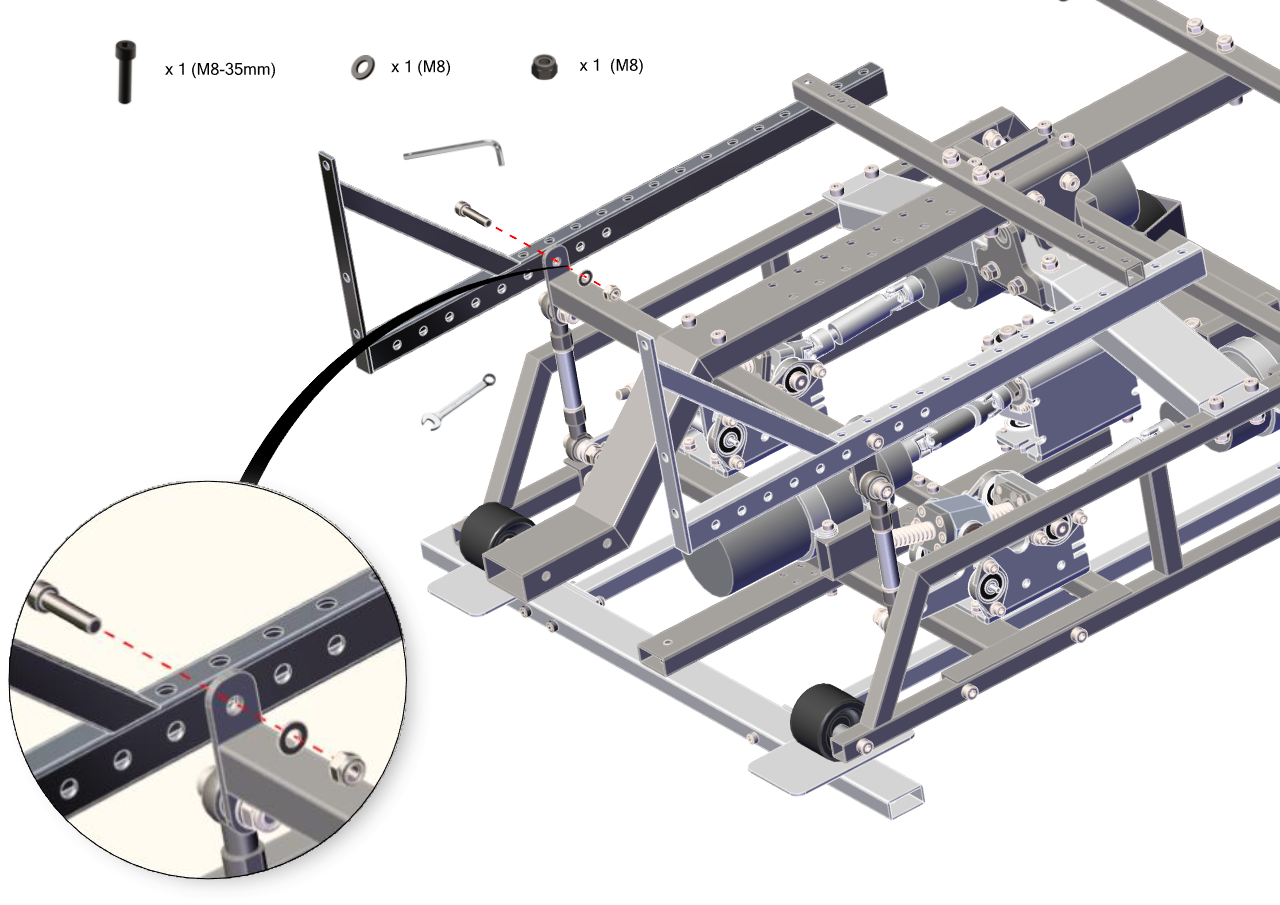 x 1 (M8-35mm)

x 1 (M8)

x 1 (M8)