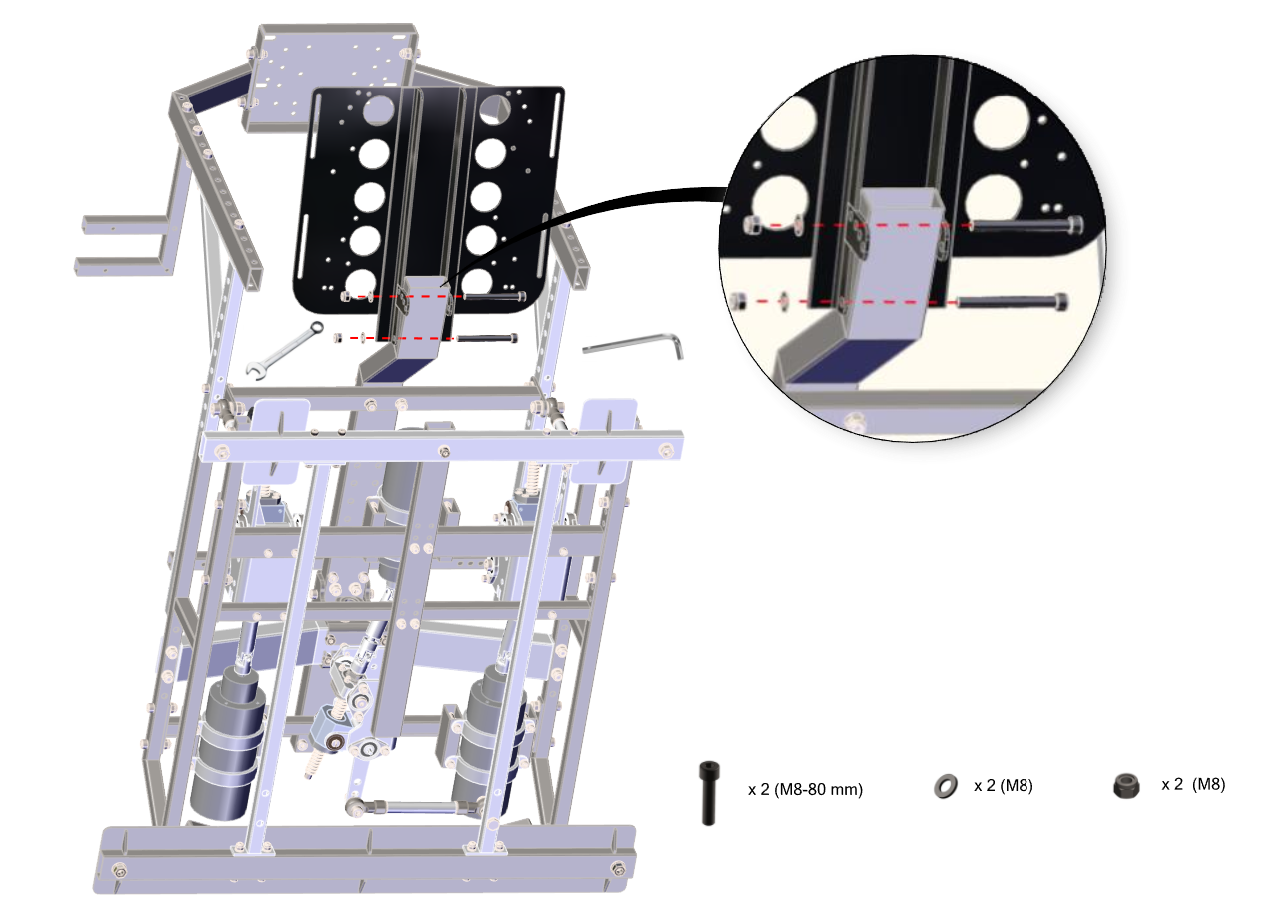 x 2 (M8-80 mm)

x 2 (M8)

x 2 (M8)