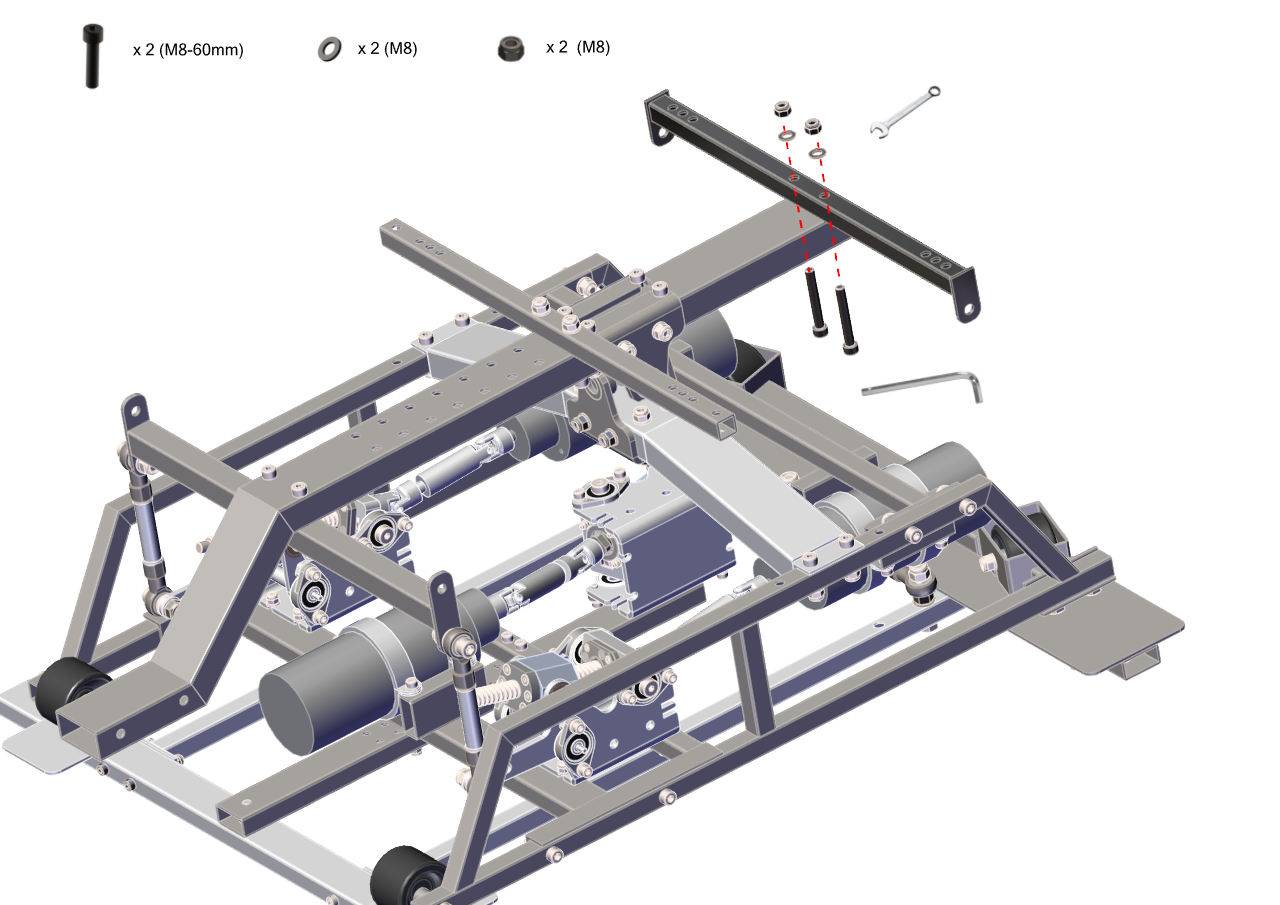 x 2 (M8-60mm)

x 2 (M8)

x 2 (M8)